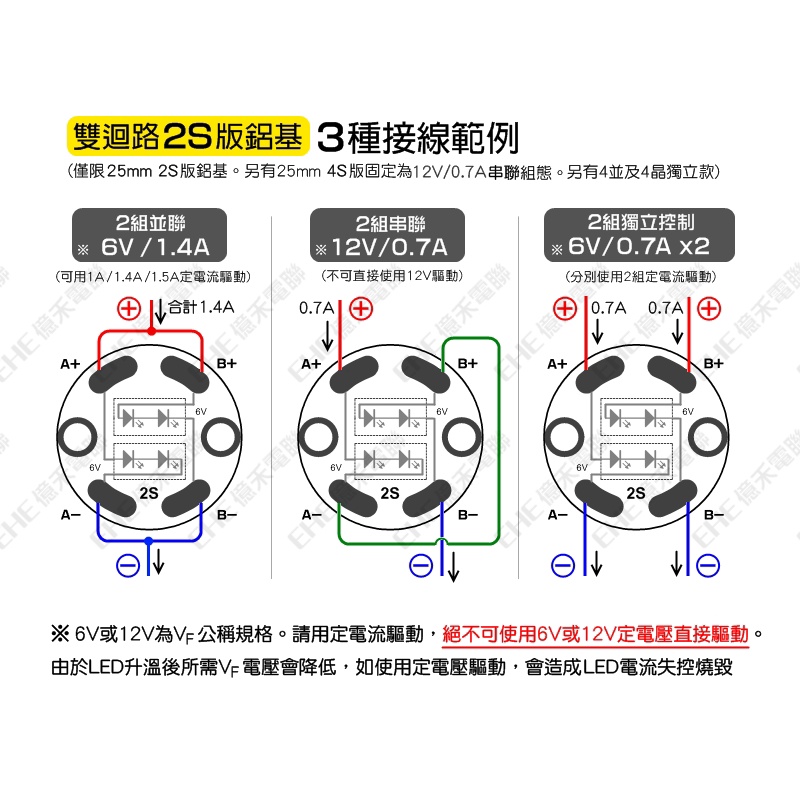 雙迴路2S版鋁基 3種接線範例
(僅限25mm 2S版鋁基。另有25mm 4S版固定為12V/0.7A串聯組態。另有4並及4晶獨立款)

2組並聯
※ 6V / 1.4A
(可用1A / 1.4A / 1.5A定電流驅動)

⊕ 合計1.4A
A+ B+
6V
6V
2S
A− B−
⊖

2組串聯
※ 12V/0.7A
(不可直接使用12V驅動)

0.7A ⊕
A+ B+
6V
6V
2S
A− B−
⊖

2組獨立控制
※ 6V/0.7A x2
(分別使用2組定電流驅動)

⊕ 0.7A 0.7A ⊕
A+ B+
6V
6V
2S
A− B−
⊖ ⊖

EHE 億禾電聯

※ 6V或12V為$V_F$公稱規格。請用定電流驅動，絕不可使用6V或12V定電壓直接驅動。
由於LED升溫後所需$V_F$電壓會降低，如使用定電壓驅動，會造成LED電流失控燒毀