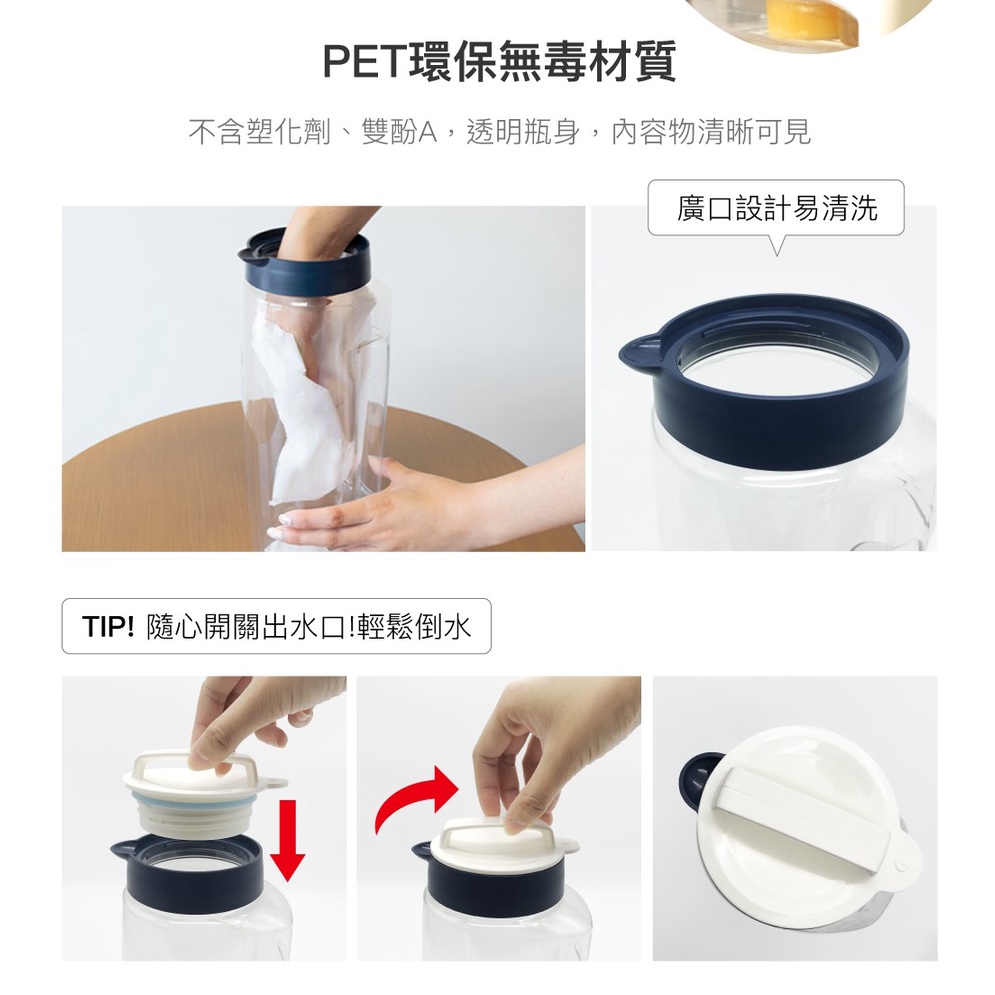 PET環保無毒材質

不含塑化劑、雙酚A，透明瓶身，內容物清晰可見

廣口設計易清洗

TIP! 隨心開關出水口!輕鬆倒水