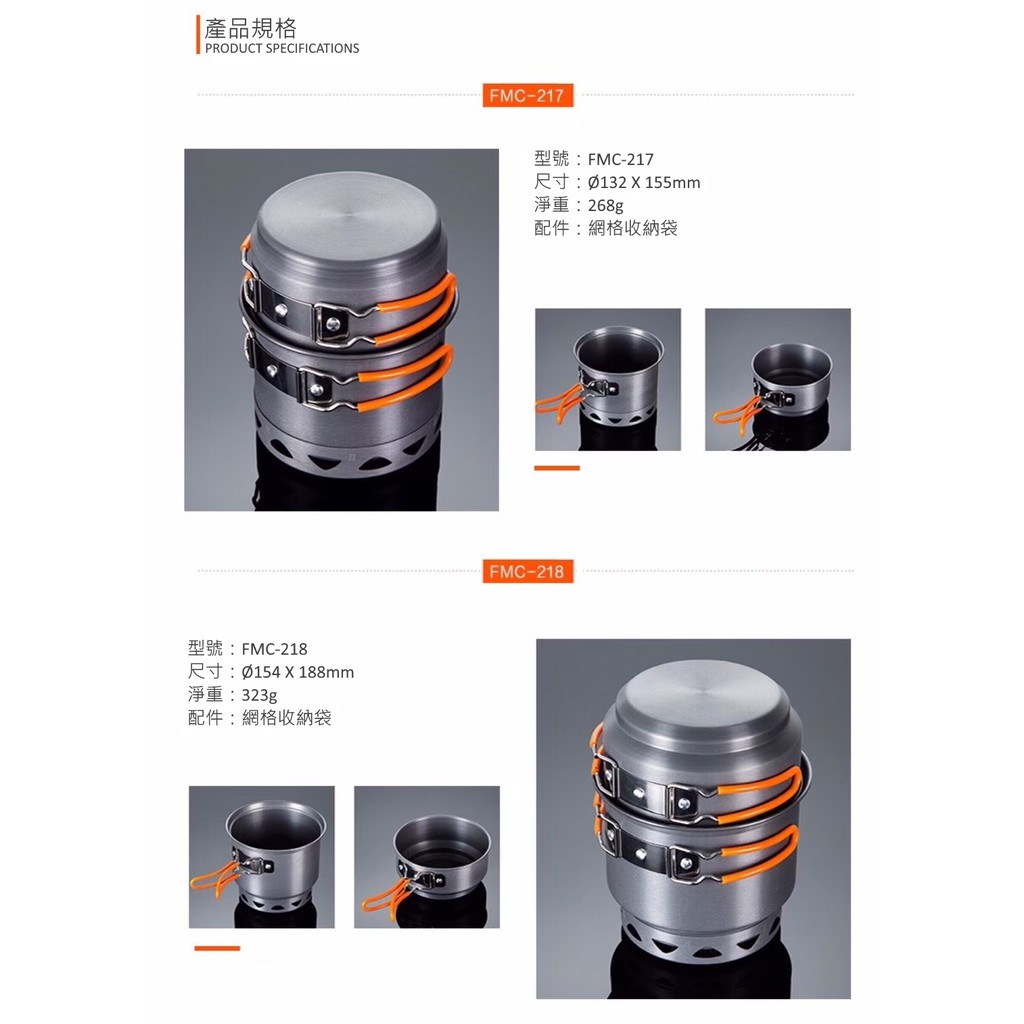 產品規格
PRODUCT SPECIFICATIONS

FMC-217

型號：FMC-217
尺寸：Ø132 X 155mm
淨重：268g
配件：網格收納袋

FMC-218

型號：FMC-218
尺寸：Ø154 X 188mm
淨重：323g
配件：網格收納袋