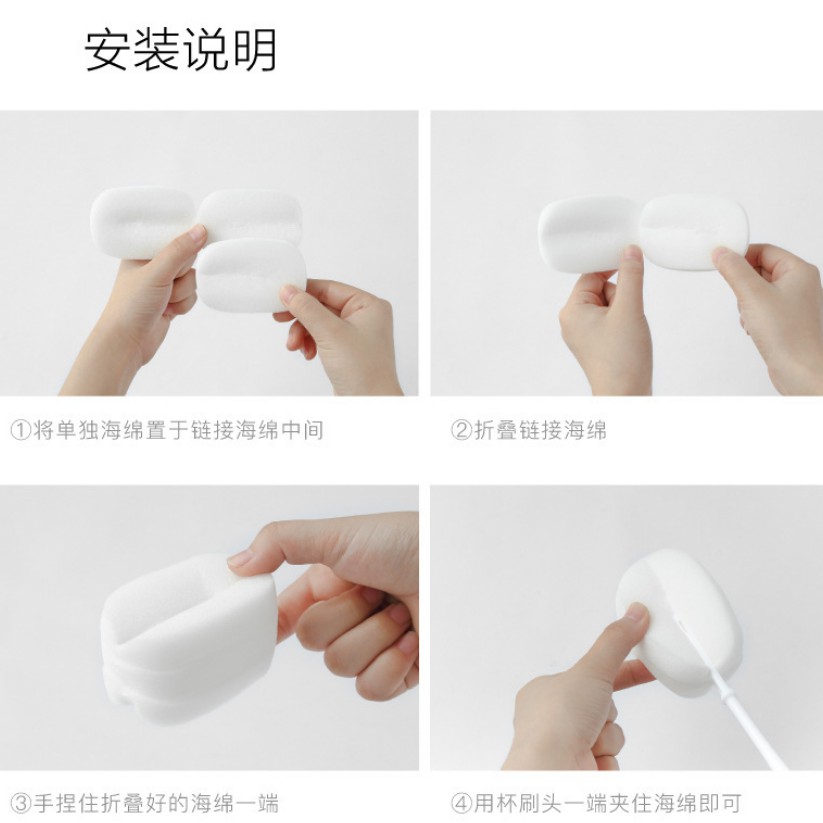 安装说明

①将单独海绵置于链接海绵中间

②折叠链接海绵

③手捏住折叠好的海绵一端

④用杯刷头一端夹住海绵即可