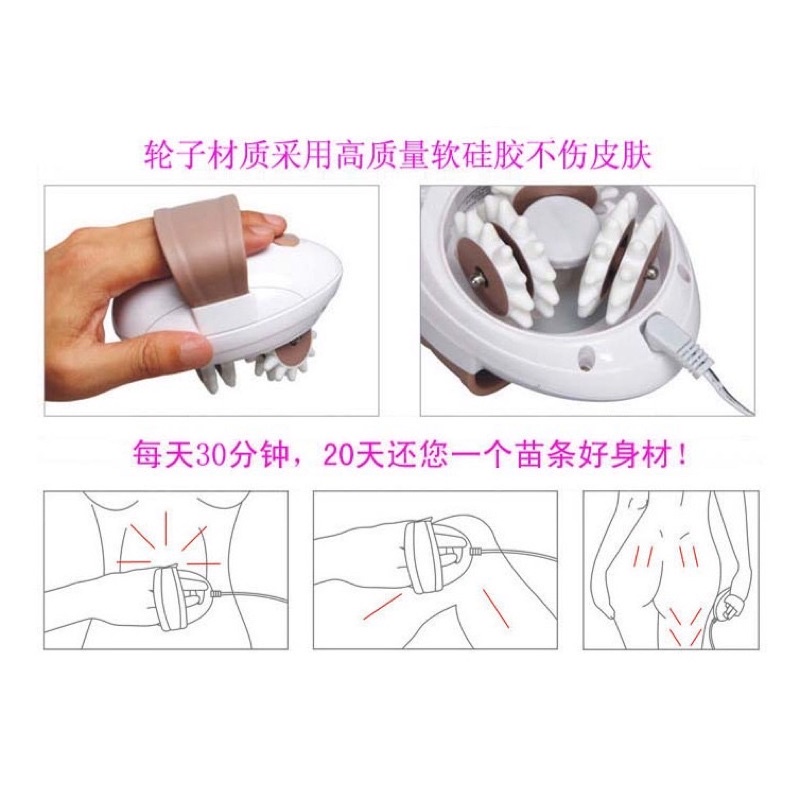 轮子材质采用高质量软硅胶不伤皮肤

每天30分钟，20天还您一个苗条好身材！