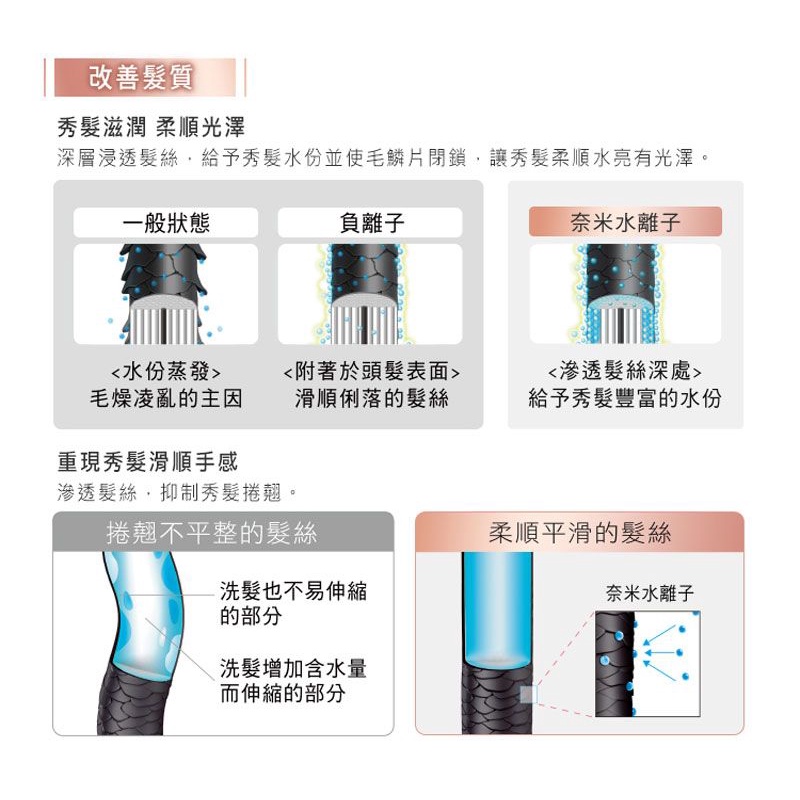 改善髮質

秀髮滋潤 柔順光澤
深層浸透髮絲，給予秀髮水份並使毛鱗片閉鎖，讓秀髮柔順水亮有光澤。

一般狀態
<水份蒸發>
毛燥凌亂的主因

負離子
<附著於頭髮表面>
滑順俐落的髮絲

奈米水離子
<滲透髮絲深處>
給予秀髮豐富的水份

重現秀髮滑順手感
滲透髮絲，抑制秀髮捲翹。

捲翹不平整的髮絲
洗髮也不易伸縮的部分
洗髮增加含水量而伸縮的部分

柔順平滑的髮絲
奈米水離子