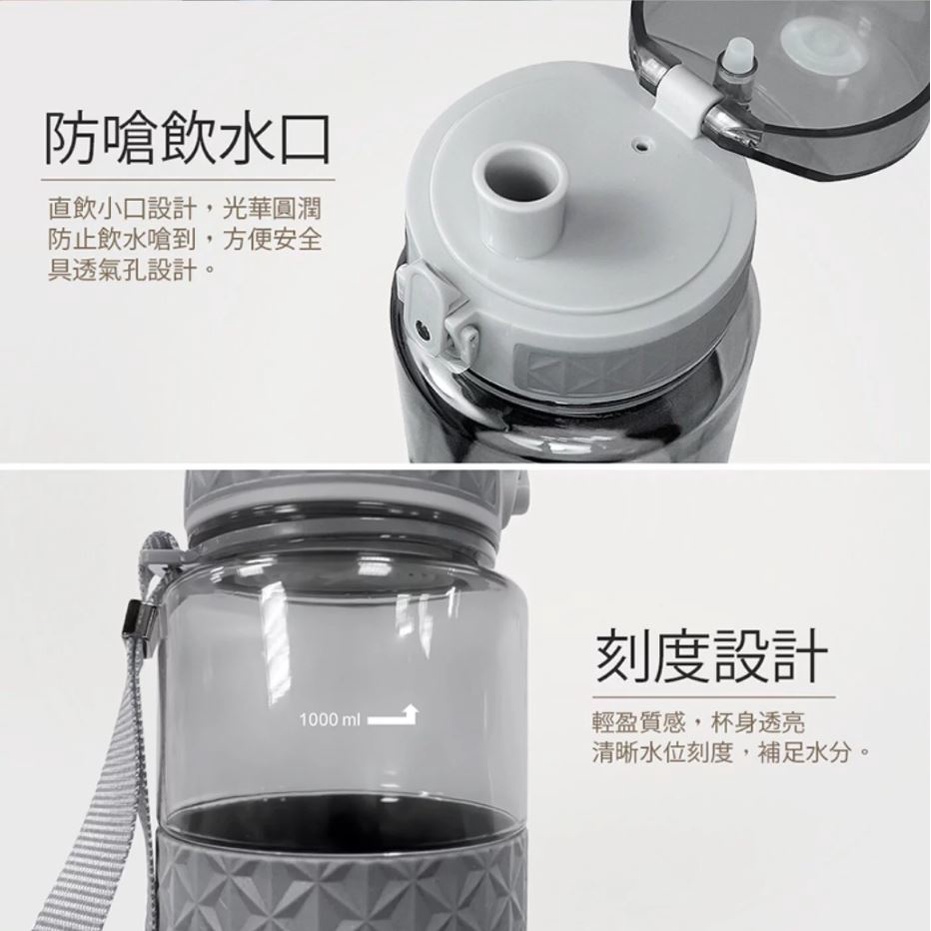 防嗆飲水口

直飲小口設計，光華圓潤
防止飲水嗆到，方便安全
具透氣孔設計。

1000 ml

刻度設計

輕盈質感，杯身透亮
清晰水位刻度，補足水分。