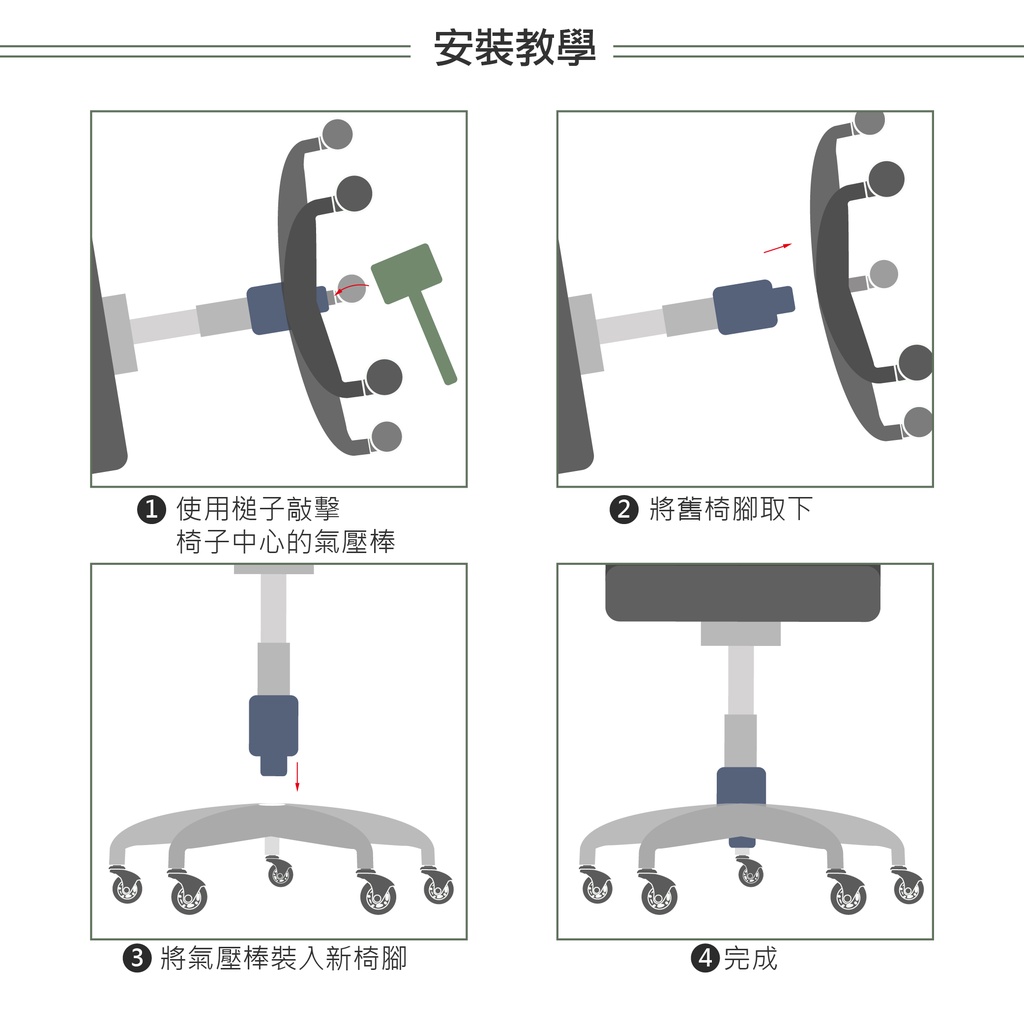 安裝教學

❶ 使用槌子敲擊
椅子中心的氣壓棒

❷ 將舊椅腳取下

❸ 將氣壓棒裝入新椅腳

❹ 完成