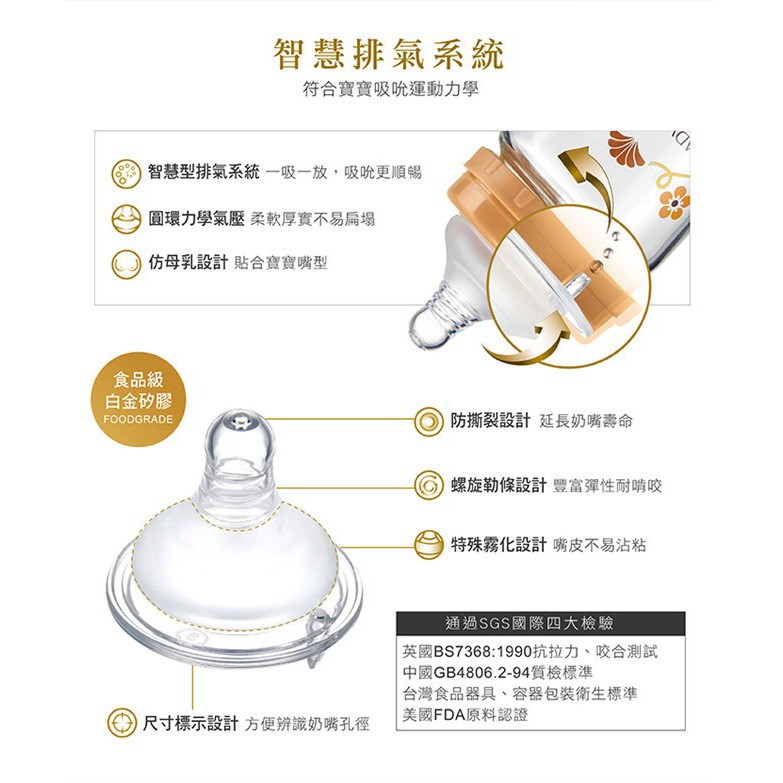 智慧排氣系統

符合寶寶吸吮運動力學

智慧型排氣系統 一吸一放，吸吮更順暢

圓環力學氣壓 柔軟厚實不易扁塌

仿母乳設計 貼合寶寶嘴型

食品級
白金矽膠
FOODGRADE

防撕裂設計 延長奶嘴壽命

螺旋勒條設計 豐富彈性耐啃咬

特殊霧化設計 嘴皮不易沾粘

通過SGS國際四大檢驗

英國BS7368:1990抗拉力、咬合測試
中國GB4806.2-94質檢標準
台灣食品器具、容器包裝衛生標準
美國FDA原料認證

尺寸標示設計 方便辨識奶嘴孔徑