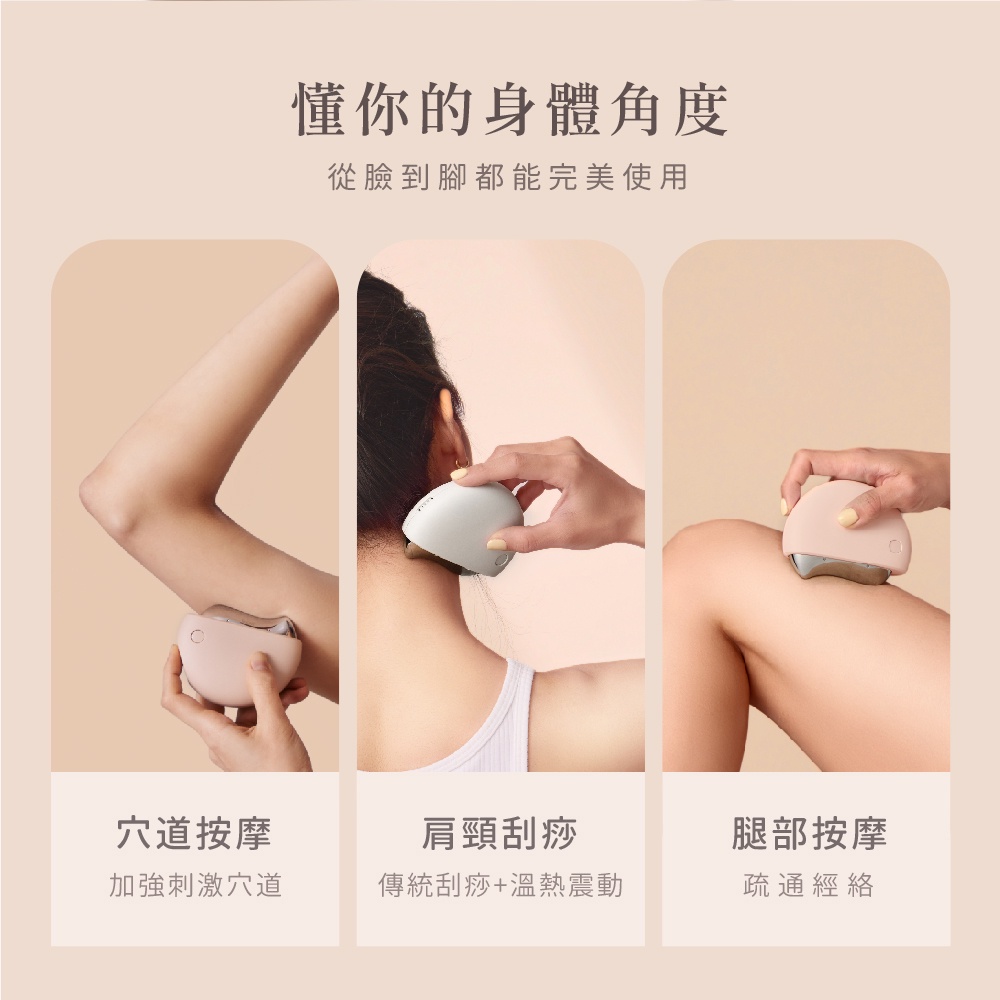 懂你的身體角度

從臉到腳都能完美使用

穴道按摩

加強刺激穴道

肩頸刮痧

傳統刮痧+溫熱震動

腿部按摩

疏通經絡