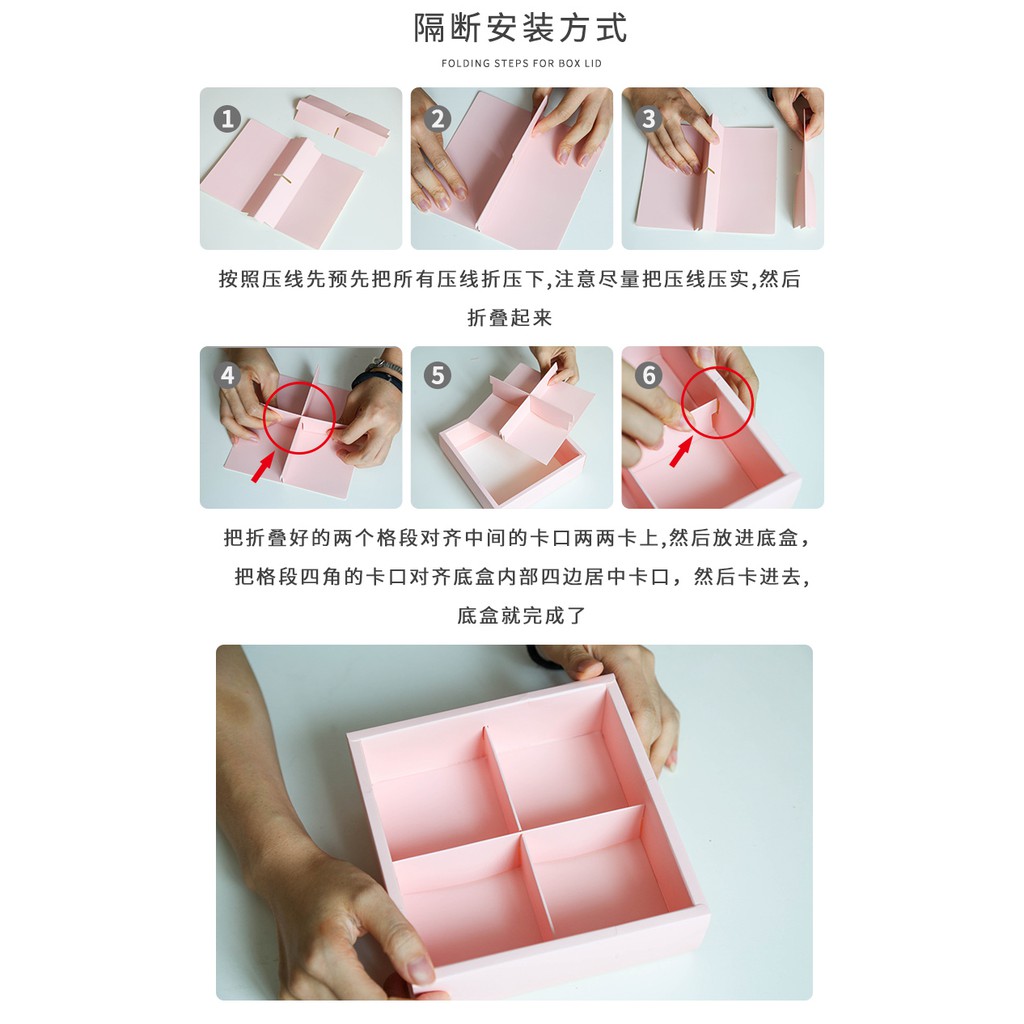 隔断安装方式

FOLDING STEPS FOR BOX LID

1

2

3

按照压线先预先把所有压线折压下,注意尽量把压线压实,然后折叠起来

4

5

6

把折叠好的两个格段对齐中间的卡口两两卡上,然后放进底盒，把格段四角的卡口对齐底盒内部四边居中卡口，然后卡进去，底盒就完成了