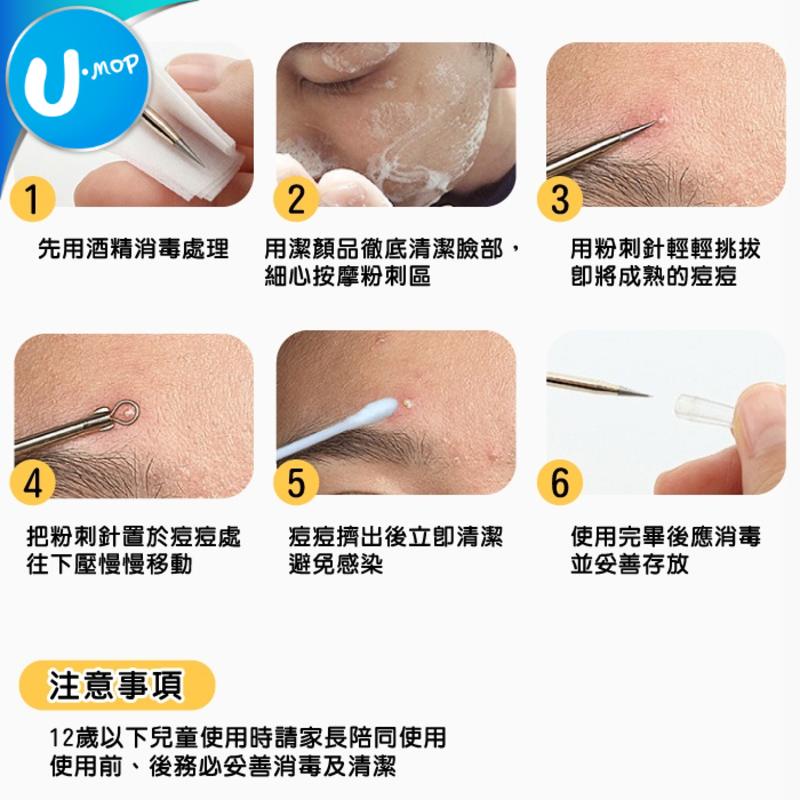 U·MOP

1
先用酒精消毒處理

2
用潔顏品徹底清潔臉部，細心按摩粉刺區

3
用粉刺針輕輕挑拔即將成熟的痘痘

4
把粉刺針置於痘痘處往下壓慢慢移動

5
痘痘擠出後立即清潔避免感染

6
使用完畢後應消毒並妥善存放

注意事項

12歲以下兒童使用時請家長陪同使用
使用前、後務必妥善消毒及清潔