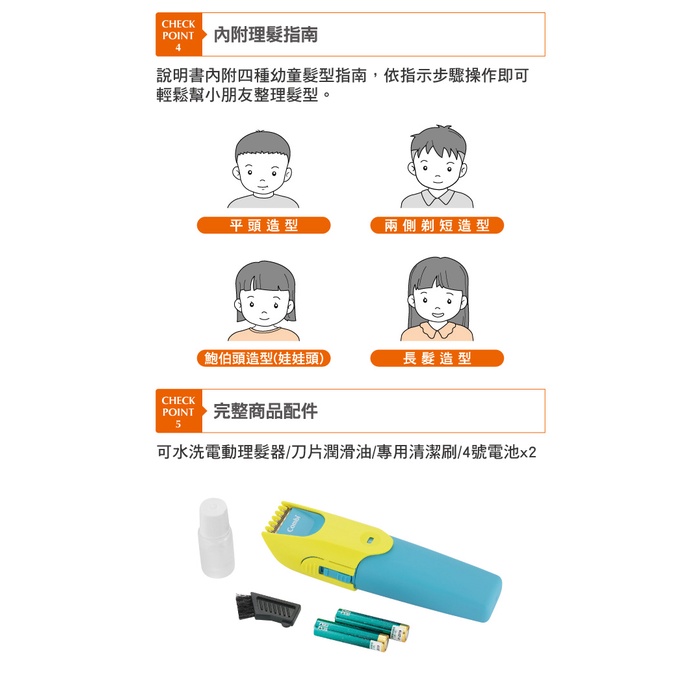 CHECK POINT 4
內附理髮指南

說明書內附四種幼童髮型指南，依指示步驟操作即可輕鬆幫小朋友整理髮型。

平頭造型

兩側剃短造型

鮑伯頭造型(娃娃頭)

長髮造型

CHECK POINT 5
完整商品配件

可水洗電動理髮器/刀片潤滑油/專用清潔刷/4號電池x2

Combi