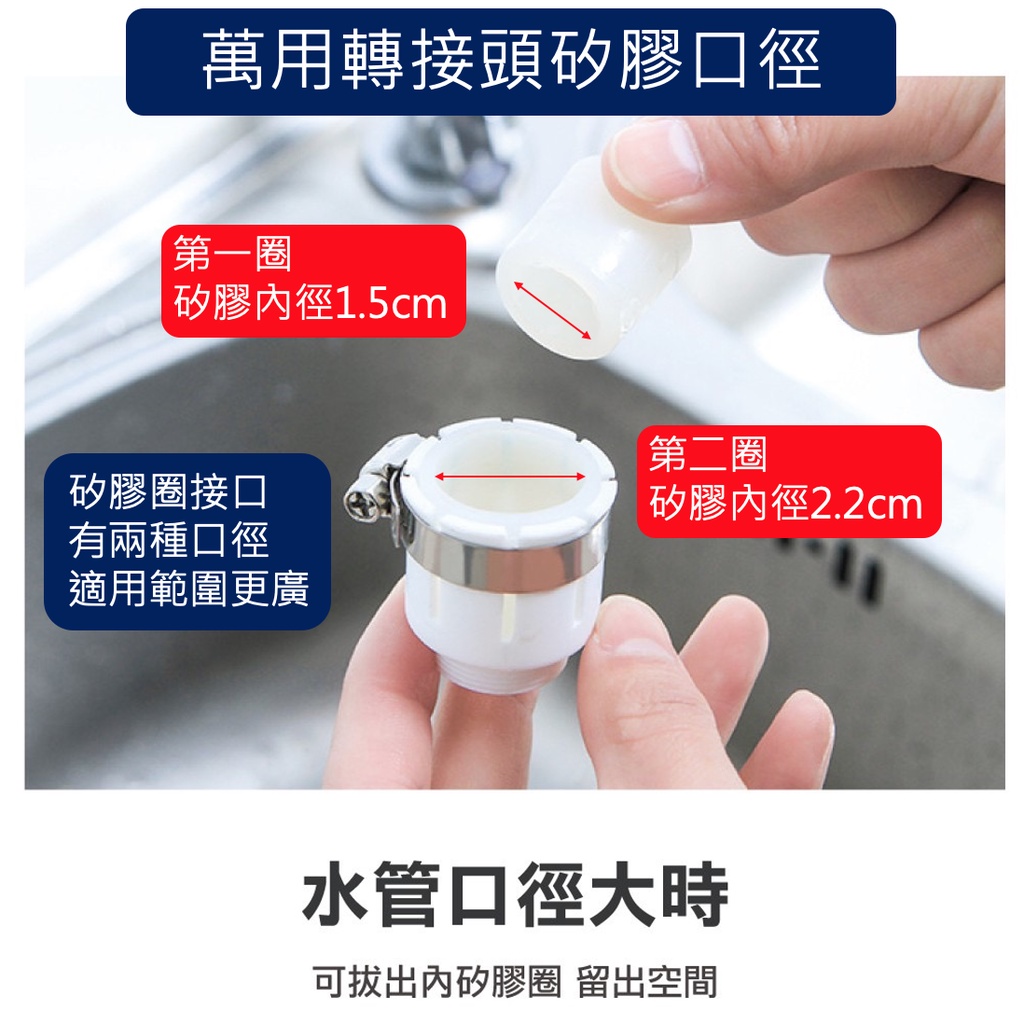 萬用轉接頭矽膠口徑

第一圈
矽膠內徑1.5cm

矽膠圈接口
有兩種口徑
適用範圍更廣

第二圈
矽膠內徑2.2cm

水管口徑大時

可拔出內矽膠圈 留出空間