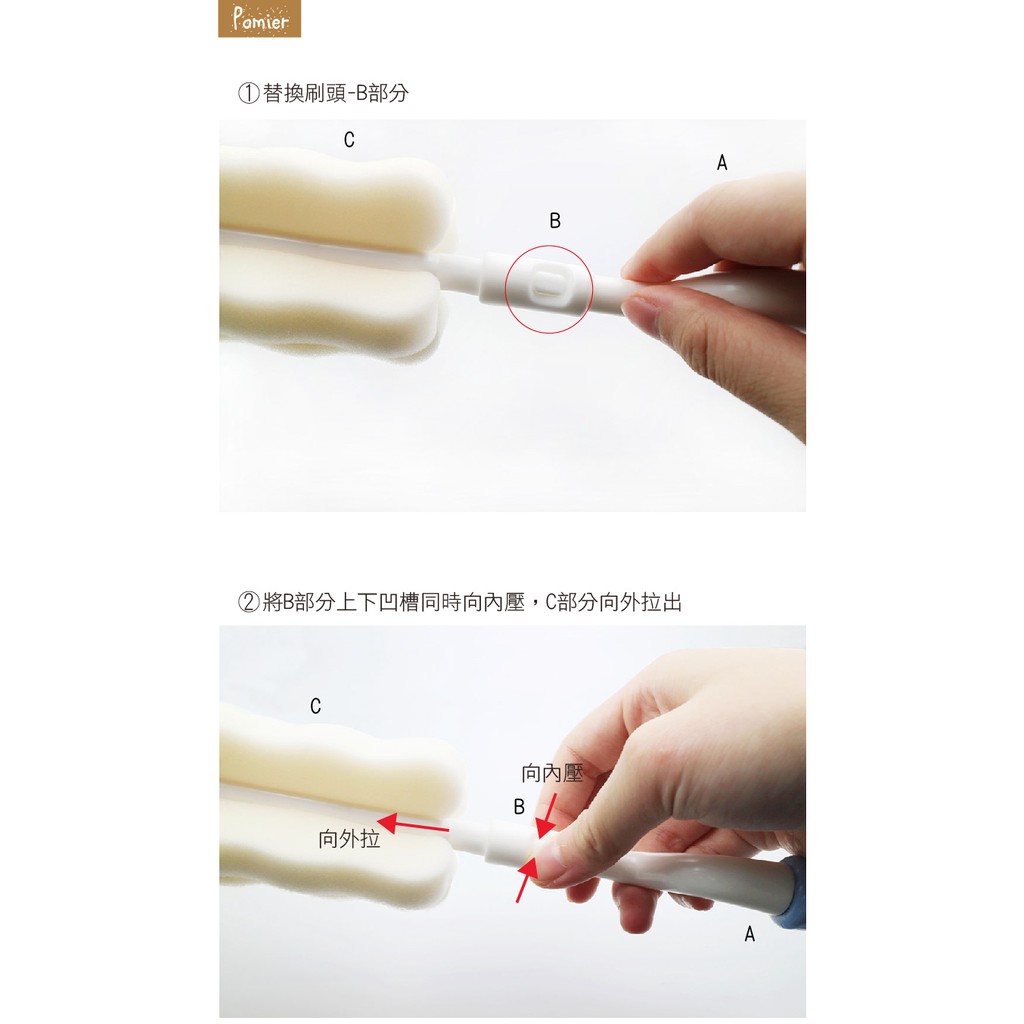 Pomier

①替換刷頭-B部分

C

A

B

②將B部分上下凹槽同時向內壓，C部分向外拉出

C

向內壓

B

向外拉

A