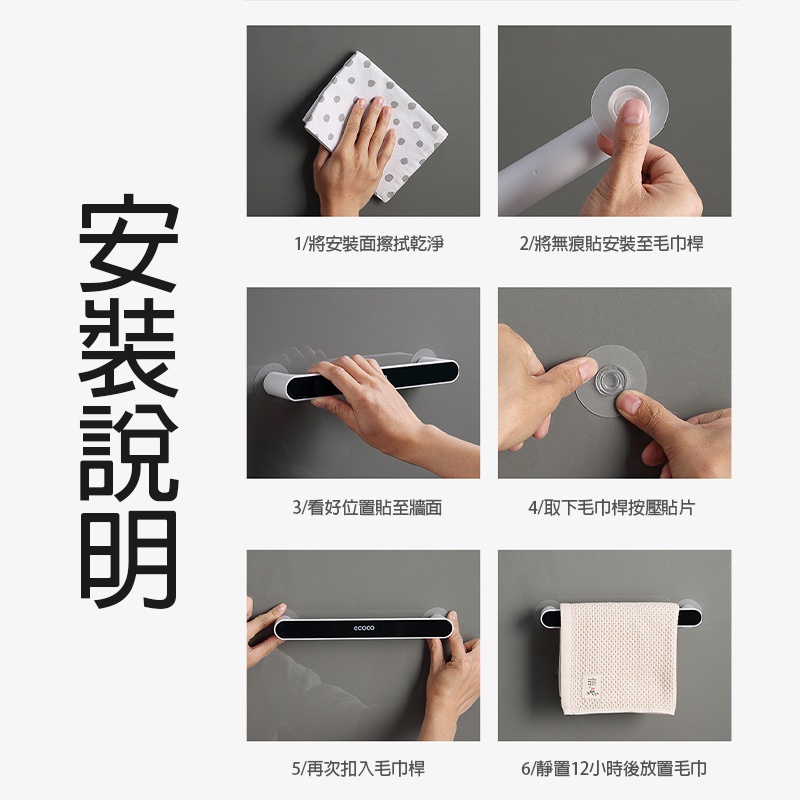 安裝說明

1/將安裝面擦拭乾淨

2/將無痕貼安裝至毛巾桿

3/看好位置貼至牆面

4/取下毛巾桿按壓貼片

ecoco

5/再次扣入毛巾桿

6/靜置12小時後放置毛巾