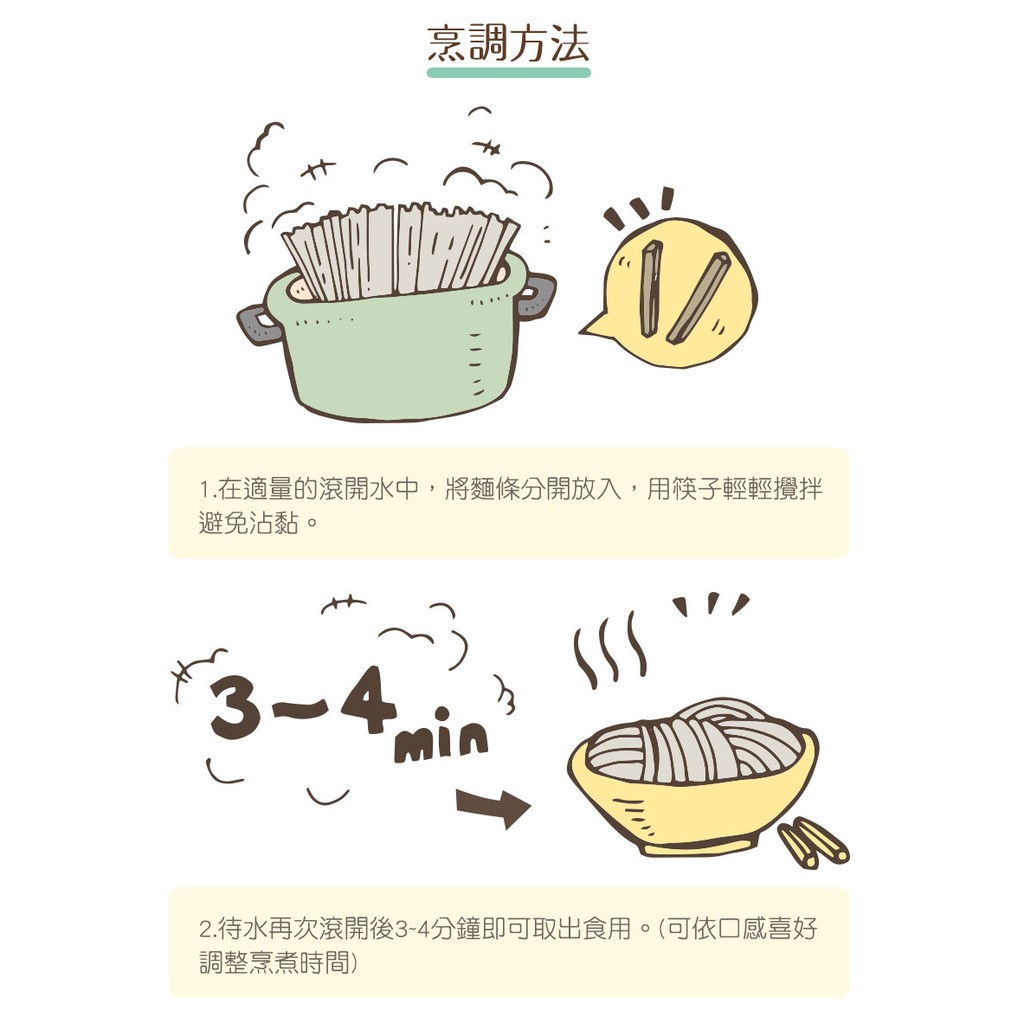 烹調方法

1.在適量的滾開水中，將麵條分開放入，用筷子輕輕攪拌避免沾黏。

3~4 min

2.待水再次滾開後3~4分鐘即可取出食用。(可依口感喜好調整烹煮時間)