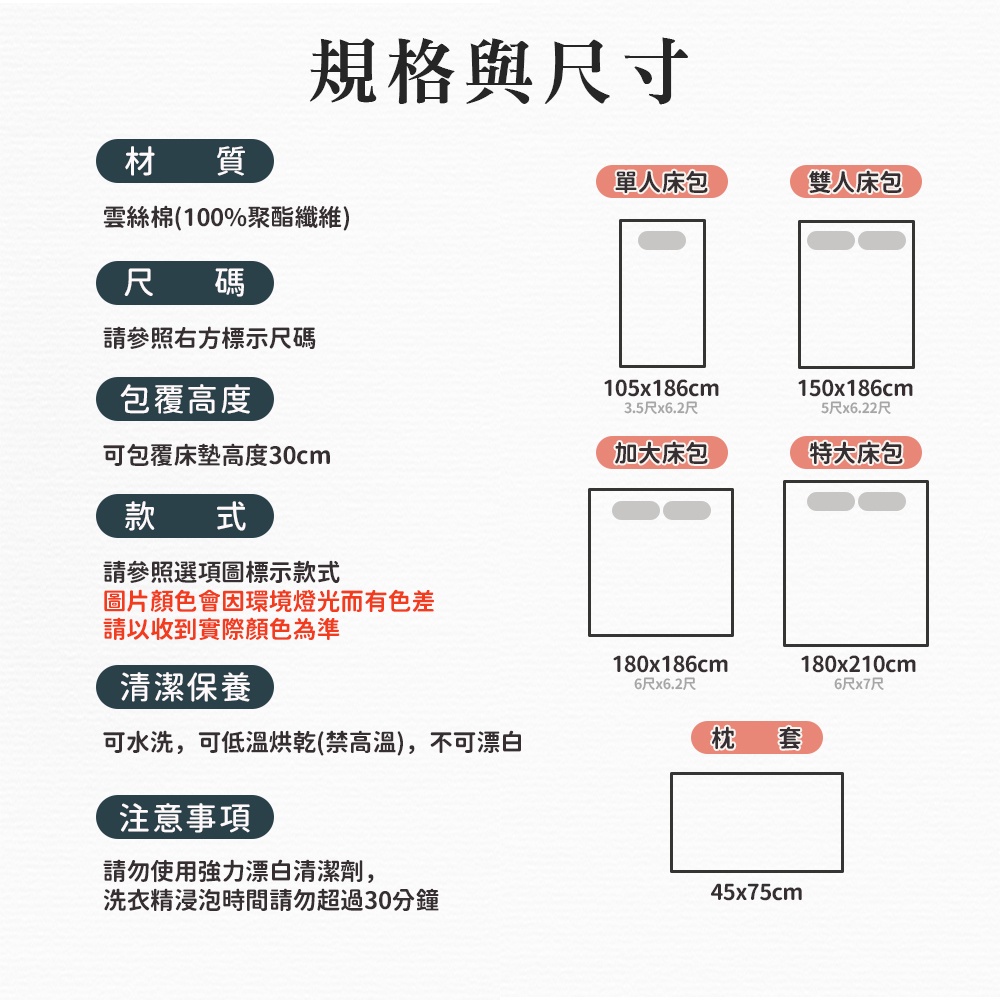 規格與尺寸

材　質

雲絲棉(100%聚酯纖維)

尺　碼

請參照右方標示尺碼

包覆高度

可包覆床墊高度30cm

款　式

請參照選項圖標示款式
圖片顏色會因環境燈光而有色差
請以收到實際顏色為準

清潔保養

可水洗，可低溫烘乾(禁高溫)，不可漂白

注意事項

請勿使用強力漂白清潔劑，
洗衣精浸泡時間請勿超過30分鐘

單人床包

105x186cm
3.5尺x6.2尺

雙人床包

150x186cm
5尺x6.22尺

加大床包

180x186cm
6尺x6.2尺

特大床包

180x210cm
6尺x7尺

枕　套

45x75cm