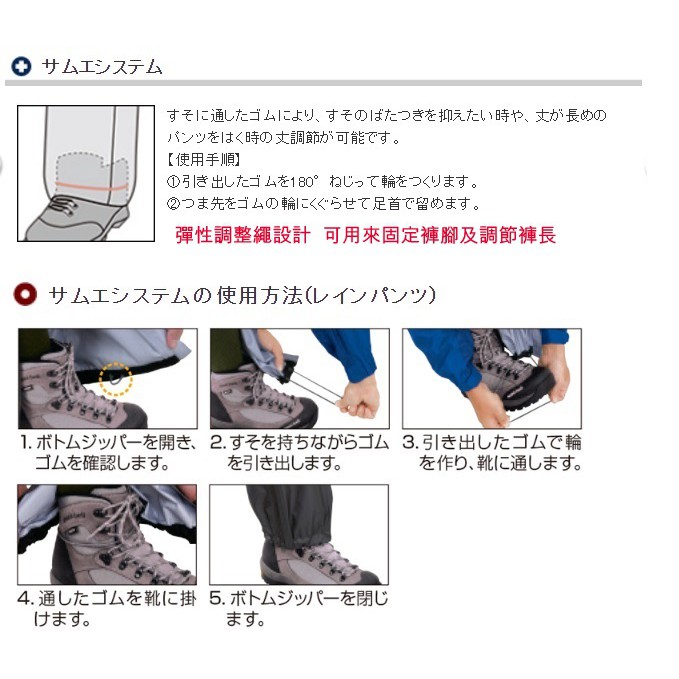 サムエシステム

すそに通したゴムにより、すそのばたつきを抑えたい時や、丈が長めのパンツをはく時の丈調節が可能です。
【使用手順】
①引き出したゴムを180° ねじって輪をつくります。
②つま先をゴムの輪にくぐらせて足首で留めます。

彈性調整繩設計 可用來固定褲腳及調節褲長

サムエシステムの使用方法(レインパンツ)

1. ボトムジッパーを開き、ゴムを確認します。

2. すそを持ちながらゴムを引き出します。

3. 引き出したゴムで輪を作り、靴に通します。

4. 通したゴムを靴に掛けます。

5. ボトムジッパーを閉じます。