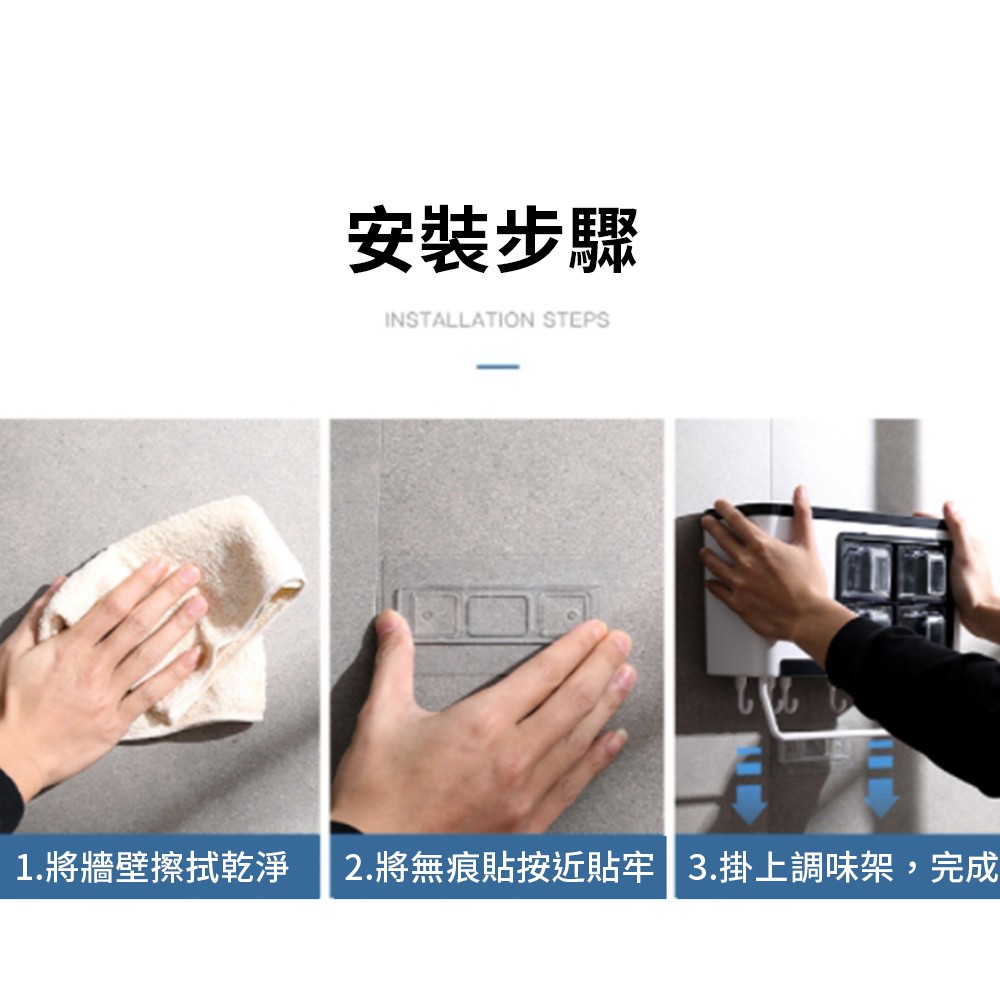 安裝步驟

INSTALLATION STEPS

1.將牆壁擦拭乾淨

2.將無痕貼按近貼牢

3.掛上調味架，完成