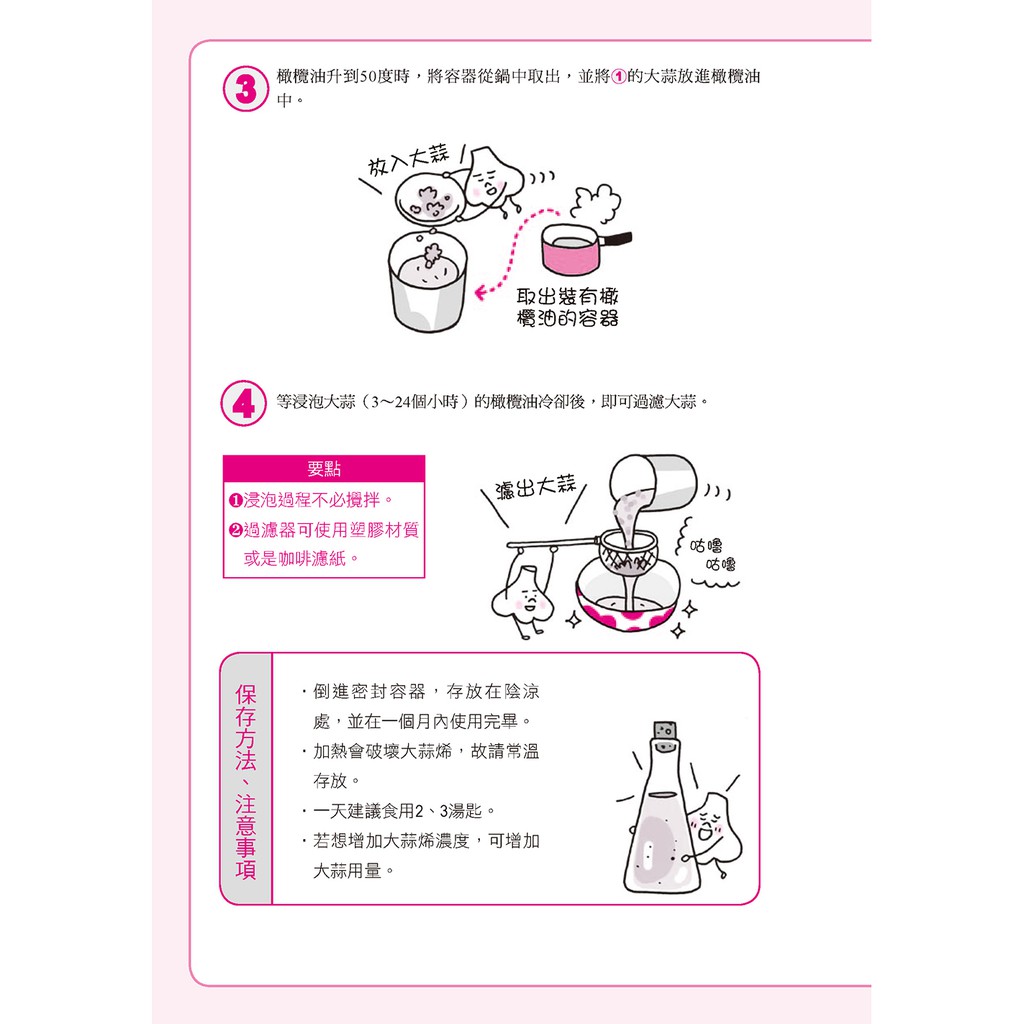 3 橄欖油升到50度時，將容器從鍋中取出，並將①的大蒜放進橄欖油中。

放入大蒜

取出裝有橄欖油的容器

4 等浸泡大蒜（3～24個小時）的橄欖油冷卻後，即可過濾大蒜。

要點
❶浸泡過程不必攪拌。
❷過濾器可使用塑膠材質或是咖啡濾紙。

濾出大蒜

咕嚕
咕嚕

保存方法、注意事項

・倒進密封容器，存放在陰涼處，並在一個月內使用完畢。
・加熱會破壞大蒜烯，故請常溫存放。
・一天建議食用2、3湯匙。
・若想增加大蒜烯濃度，可增加大蒜用量。