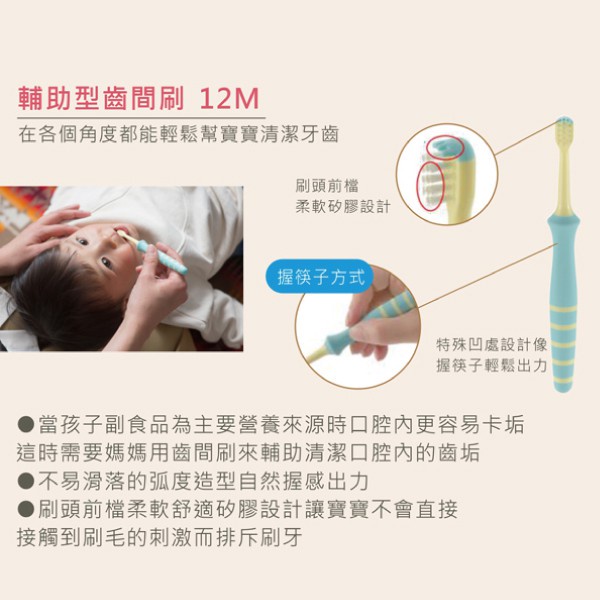 輔助型齒間刷 12M

在各個角度都能輕鬆幫寶寶清潔牙齒

刷頭前檔
柔軟矽膠設計

握筷子方式

特殊凹處設計像
握筷子輕鬆出力

●當孩子副食品為主要營養來源時口腔內更容易卡垢
這時需要媽媽用齒間刷來輔助清潔口腔內的齒垢
●不易滑落的弧度造型自然握感出力
●刷頭前檔柔軟舒適矽膠設計讓寶寶不會直接
接觸到刷毛的刺激而排斥刷牙