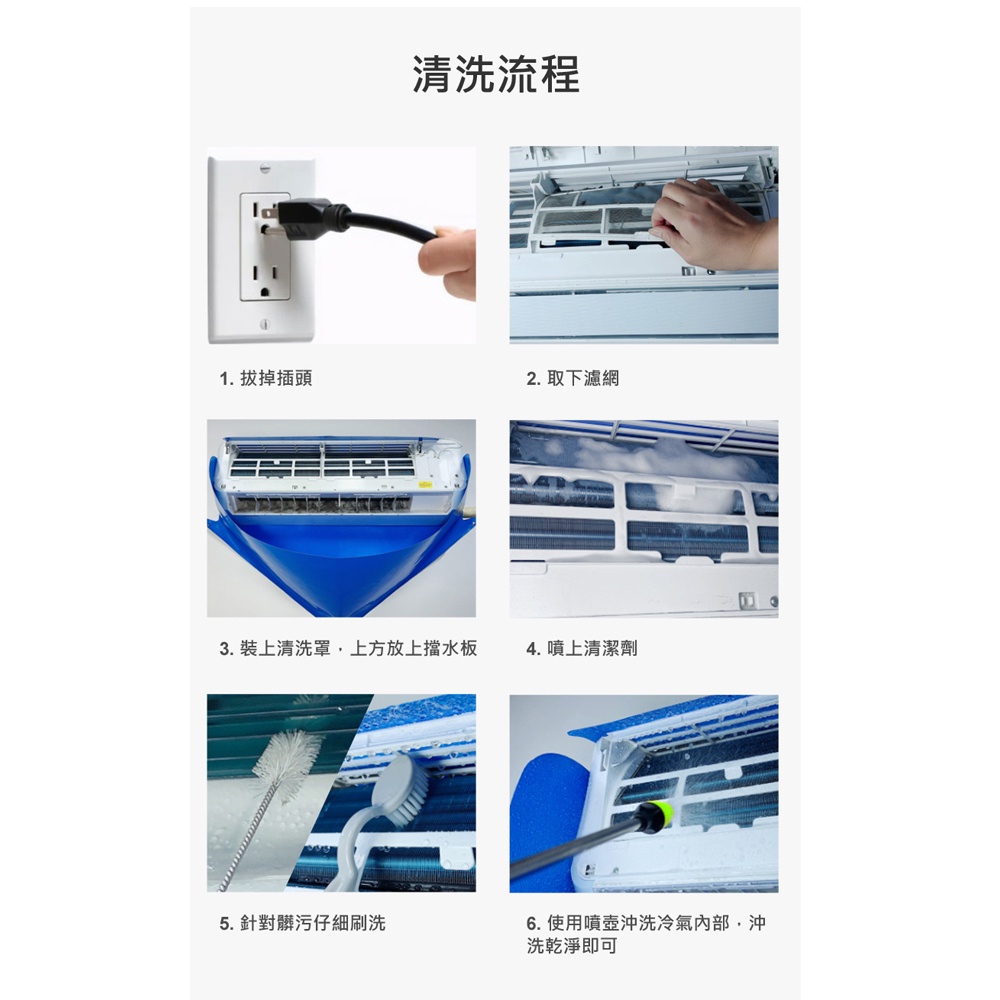 清洗流程

1. 拔掉插頭

2. 取下濾網

3. 裝上清洗罩，上方放上擋水板

4. 噴上清潔劑

5. 針對髒污仔細刷洗

6. 使用噴壺沖洗冷氣內部，沖洗乾淨即可