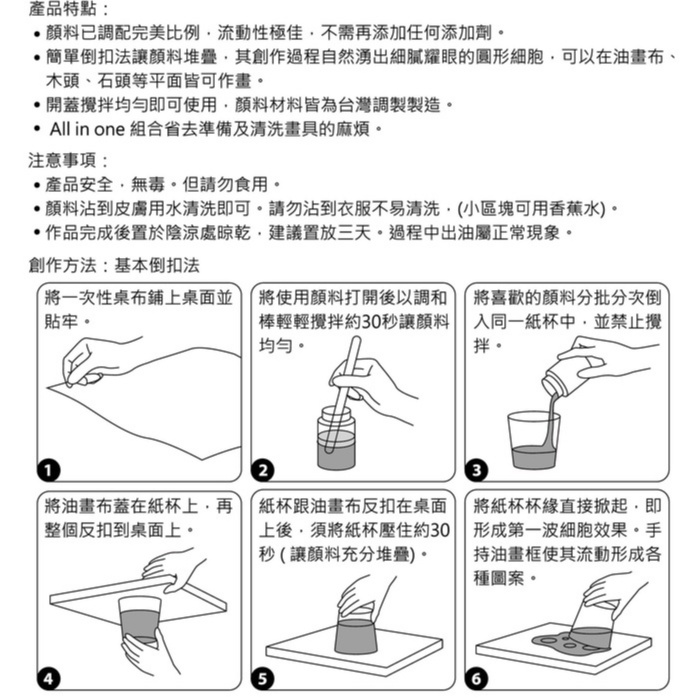 產品特點：

• 顏料已調配完美比例，流動性極佳，不需再添加任何添加劑。
• 簡單倒扣法讓顏料堆疊，其創作過程自然湧出細膩耀眼的圓形細胞，可以在油畫布、木頭、石頭等平面皆可作畫。
• 開蓋攪拌均勻即可使用，顏料材料皆為台灣調製製造。
• All in one 組合省去準備及清洗畫具的麻煩。

注意事項：

• 產品安全，無毒。但請勿食用。
• 顏料沾到皮膚用水清洗即可。請勿沾到衣服不易清洗，(小區塊可用香蕉水)。
• 作品完成後置於陰涼處晾乾，建議置放三天。過程中出油屬正常現象。

創作方法：基本倒扣法

將一次性桌布鋪上桌面並貼牢。

1

將使用顏料打開後以調和棒輕輕攪拌約30秒讓顏料均勻。

2

將喜歡的顏料分批分次倒入同一紙杯中，並禁止攪拌。

3

將油畫布蓋在紙杯上，再整個反扣到桌面上。

4

紙杯跟油畫布反扣在桌面上後，須將紙杯壓住約30秒 ( 讓顏料充分堆疊)。

5

將紙杯杯緣直接掀起，即形成第一波細胞效果。手持油畫框使其流動形成各種圖案。

6