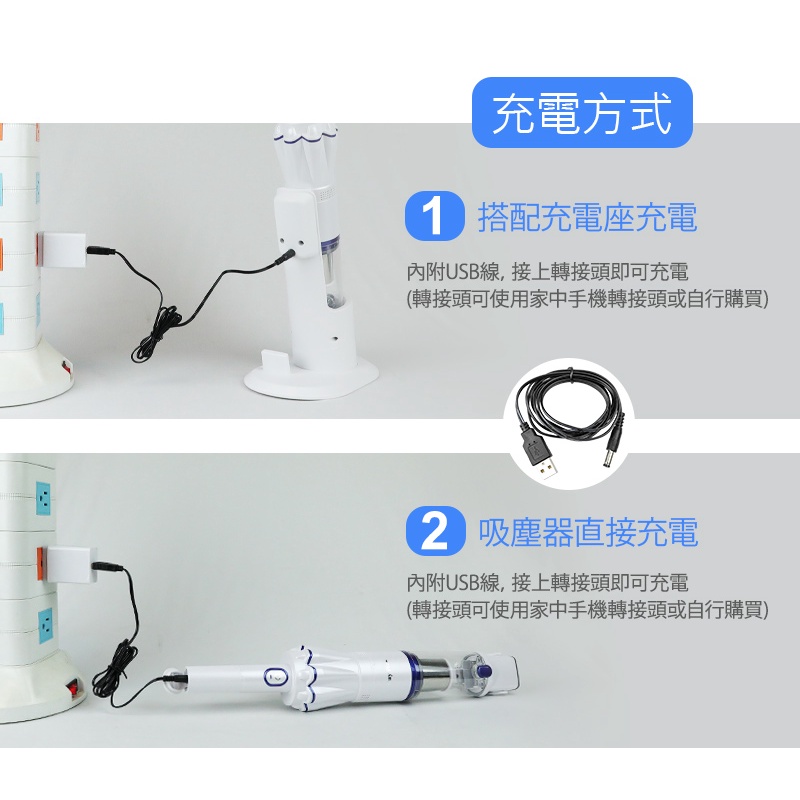 充電方式

1 搭配充電座充電

內附USB線, 接上轉接頭即可充電
(轉接頭可使用家中手機轉接頭或自行購買)

2 吸塵器直接充電

內附USB線, 接上轉接頭即可充電
(轉接頭可使用家中手機轉接頭或自行購買)