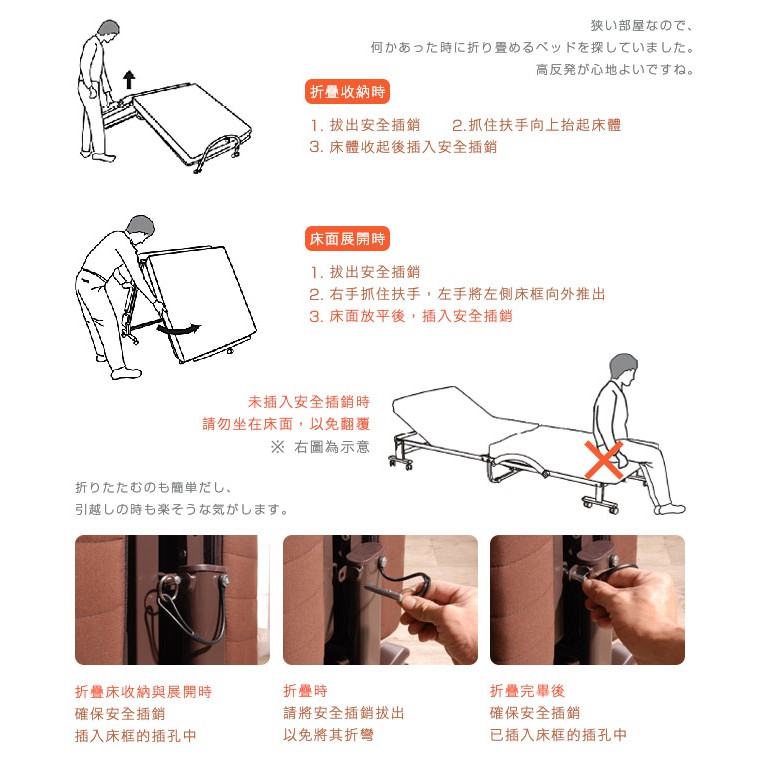 狭い部屋なので、
何かあった時に折り畳めるベッドを探していました。
高反発が心地よいですね。

折疊收納時

1. 拔出安全插銷　　2.抓住扶手向上抬起床體
3. 床體收起後插入安全插銷

床面展開時

1. 拔出安全插銷
2. 右手抓住扶手，左手將左側床框向外推出
3. 床面放平後，插入安全插銷

未插入安全插銷時
請勿坐在床面，以免翻覆
※ 右圖為示意

折りたたむのも簡単だし、
引越しの時も楽そうな気がします。

折疊床收納與展開時
確保安全插銷
插入床框的插孔中

折疊時
請將安全插銷拔出
以免將其折彎

折疊完畢後
確保安全插銷
已插入床框的插孔中