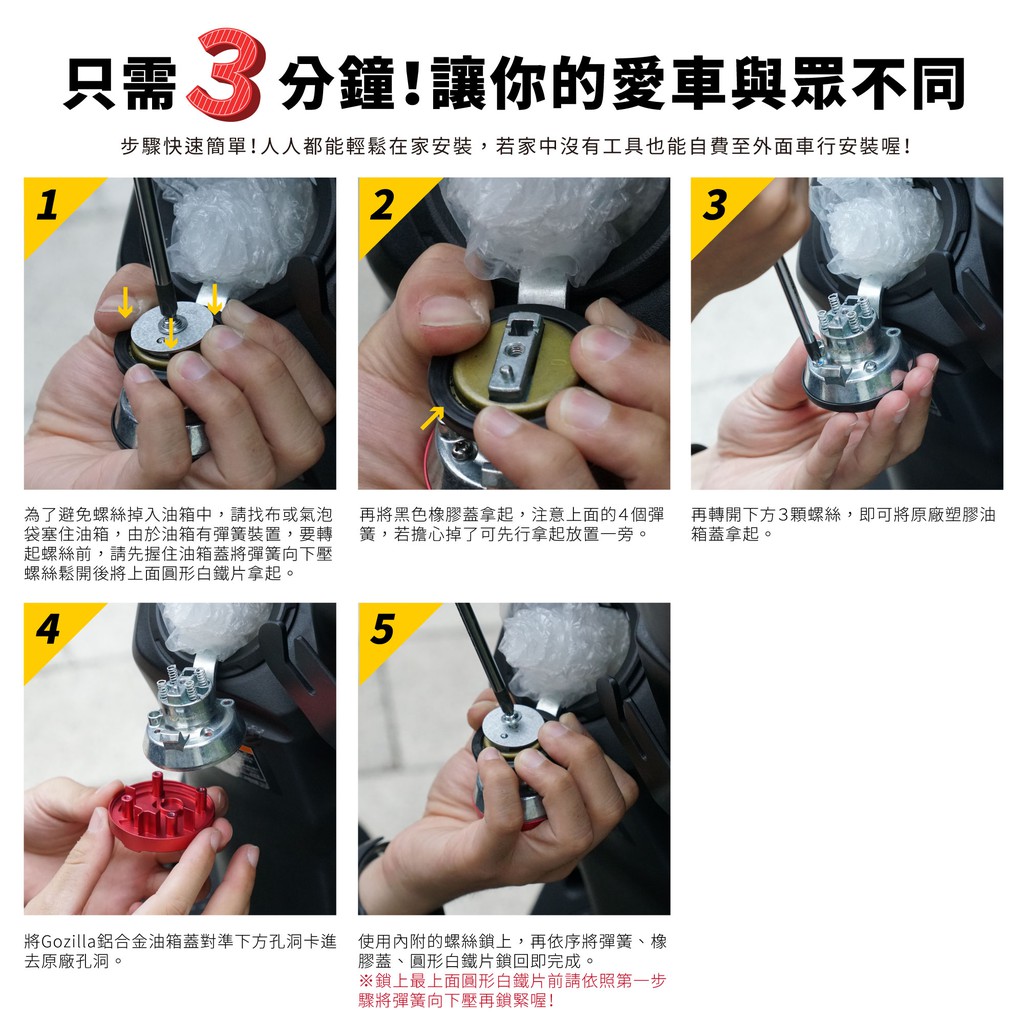 只需3分鐘!讓你的愛車與眾不同

步驟快速簡單!人人都能輕鬆在家安裝，若家中沒有工具也能自費至外面車行安裝喔!

1

為了避免螺絲掉入油箱中，請找布或氣泡袋塞住油箱，由於油箱有彈簧裝置，要轉起螺絲前，請先握住油箱蓋將彈簧向下壓螺絲鬆開後將上面圓形白鐵片拿起。

2

再將黑色橡膠蓋拿起，注意上面的4個彈簧，若擔心掉了可先行拿起放置一旁。

3

再轉開下方3顆螺絲，即可將原廠塑膠油箱蓋拿起。

4

將Gozilla鋁合金油箱蓋對準下方孔洞卡進去原廠孔洞。

5

使用內附的螺絲鎖上，再依序將彈簧、橡膠蓋、圓形白鐵片鎖回即完成。
※鎖上最上面圓形白鐵片前請依照第一步驟將彈簧向下壓再鎖緊喔!