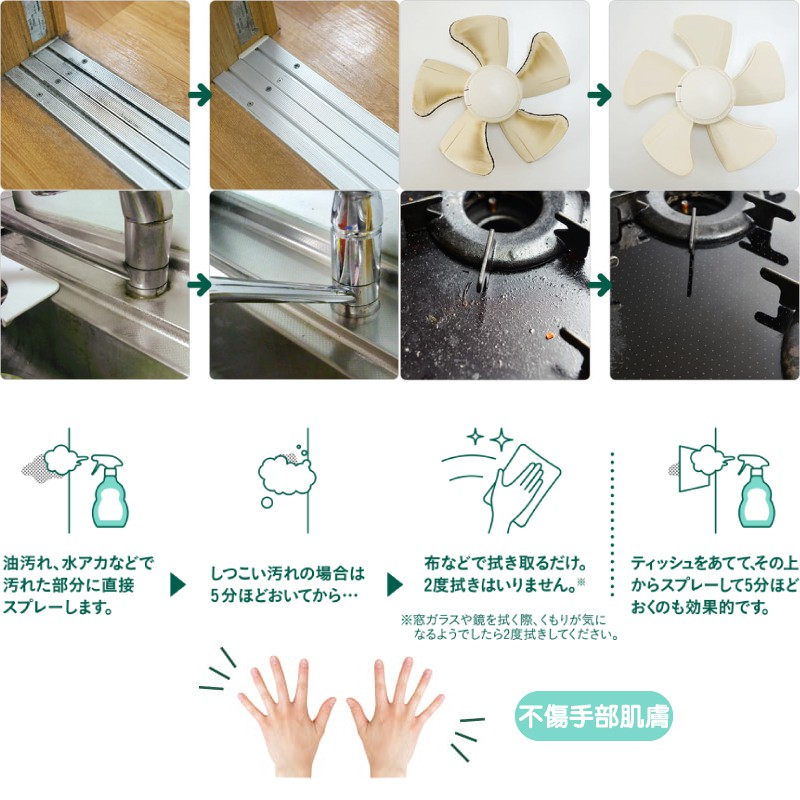 油汚れ、水アカなどで汚れた部分に直接スプレーします。

しつこい汚れの場合は5分ほどおいてから…

布などで拭き取るだけ。2度拭きはいりません。※

※窓ガラスや鏡を拭く際、くもりが気になるようでしたら2度拭きしてください。

ティッシュをあてて、その上からスプレーして5分ほどおくのも効果的です。

不傷手部肌膚