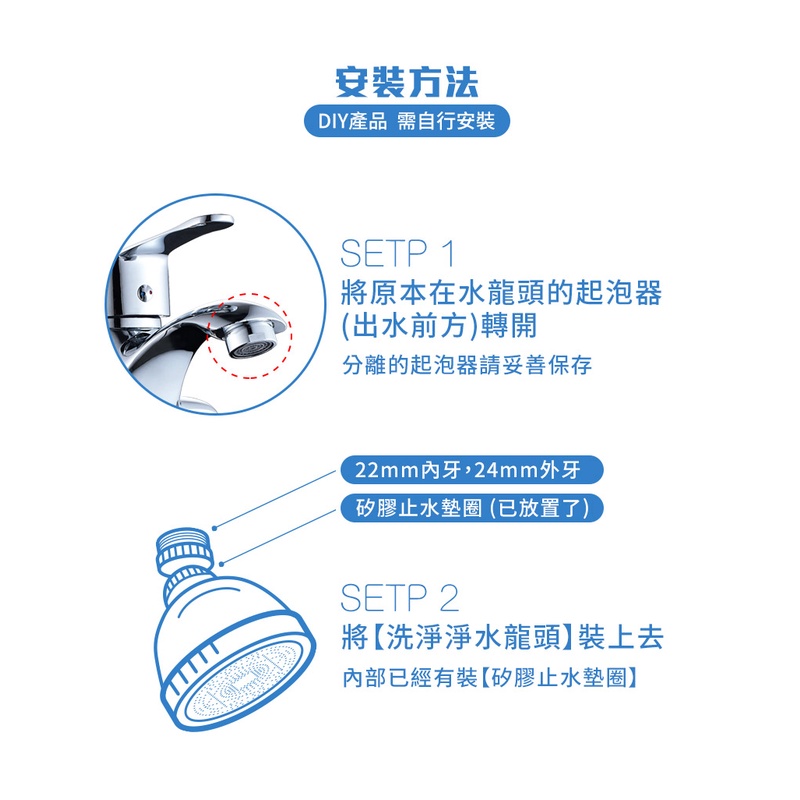 安裝方法

DIY產品 需自行安裝

SETP 1
將原本在水龍頭的起泡器(出水前方)轉開

分離的起泡器請妥善保存

22mm內牙，24mm外牙

矽膠止水墊圈 (已放置了)

SETP 2
將【洗淨淨水龍頭】裝上去

內部已經有裝【矽膠止水墊圈】