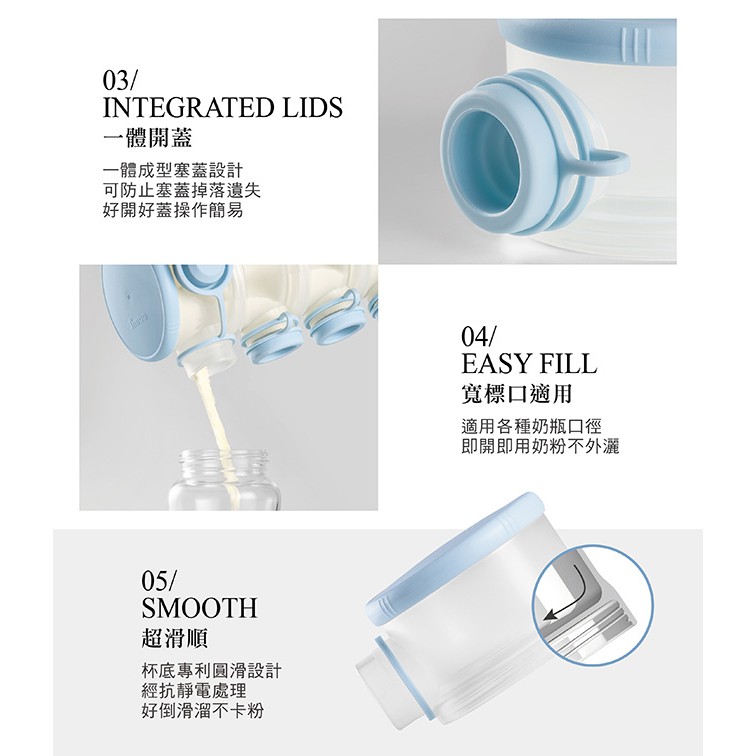 03/
INTEGRATED LIDS
一體開蓋

一體成型塞蓋設計
可防止塞蓋掉落遺失
好開好蓋操作簡易

04/
EASY FILL
寬標口適用

適用各種奶瓶口徑
即開即用奶粉不外灑

05/
SMOOTH
超滑順

杯底專利圓滑設計
經抗靜電處理
好倒滑溜不卡粉