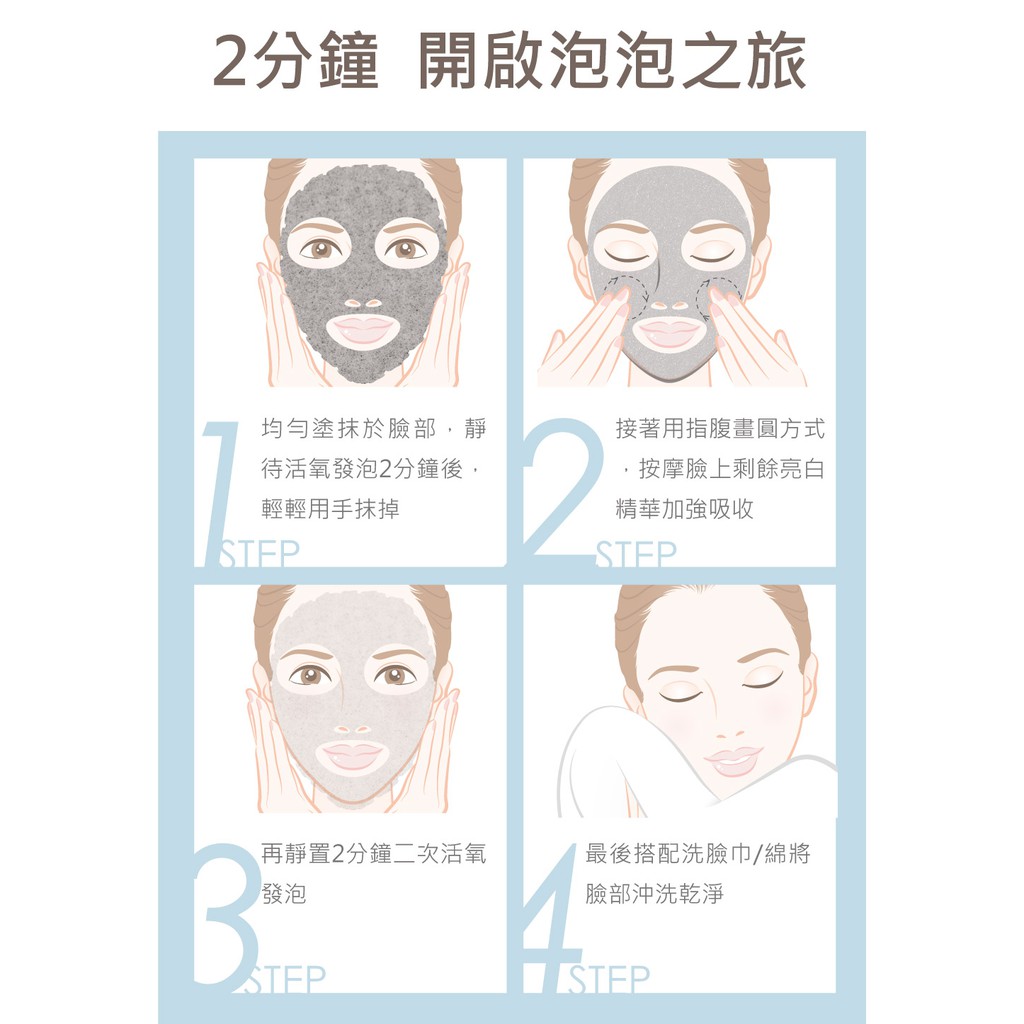 2分鐘 開啟泡泡之旅

1 STEP
均勻塗抹於臉部，靜待活氧發泡2分鐘後，輕輕用手抹掉

2 STEP
接著用指腹畫圓方式，按摩臉上剩餘亮白精華加強吸收

3 STEP
再靜置2分鐘二次活氧發泡

4 STEP
最後搭配洗臉巾/綿將臉部沖洗乾淨