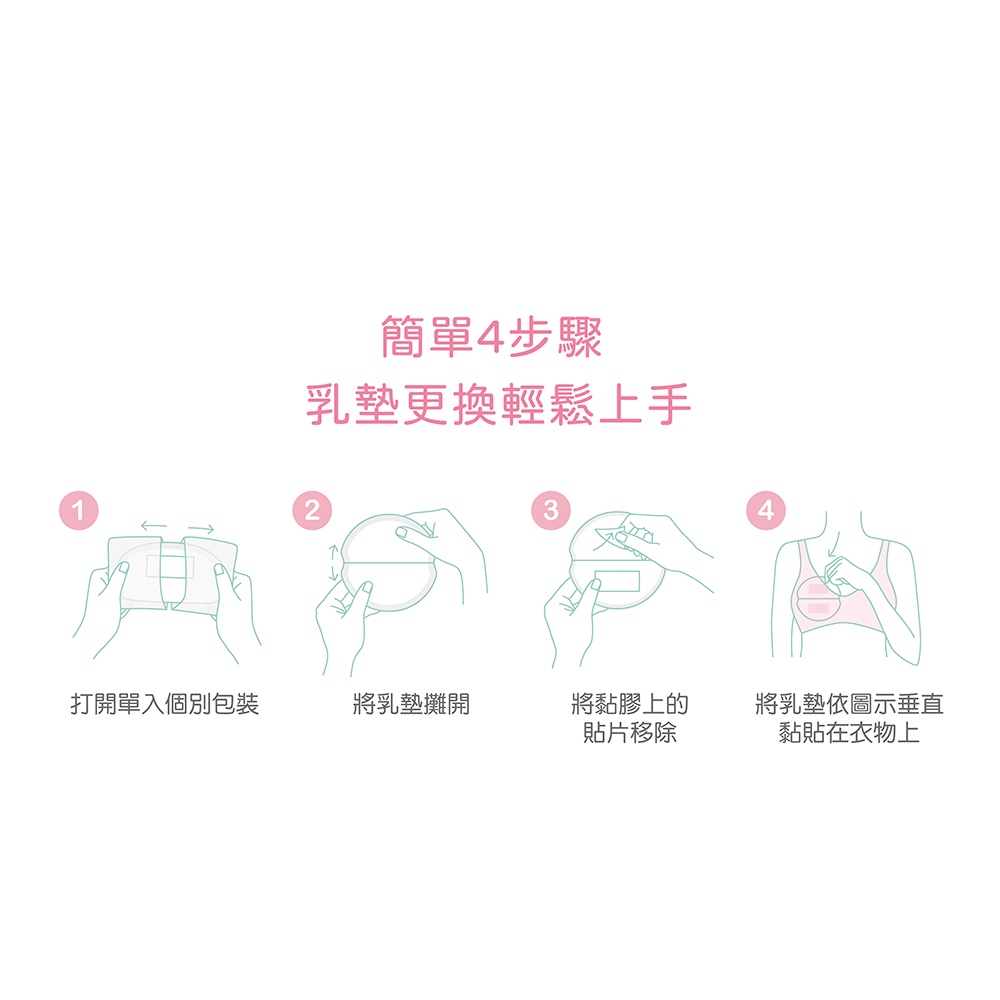 簡單4步驟
乳墊更換輕鬆上手

1
打開單入個別包裝

2
將乳墊攤開

3
將黏膠上的貼片移除

4
將乳墊依圖示垂直黏貼在衣物上