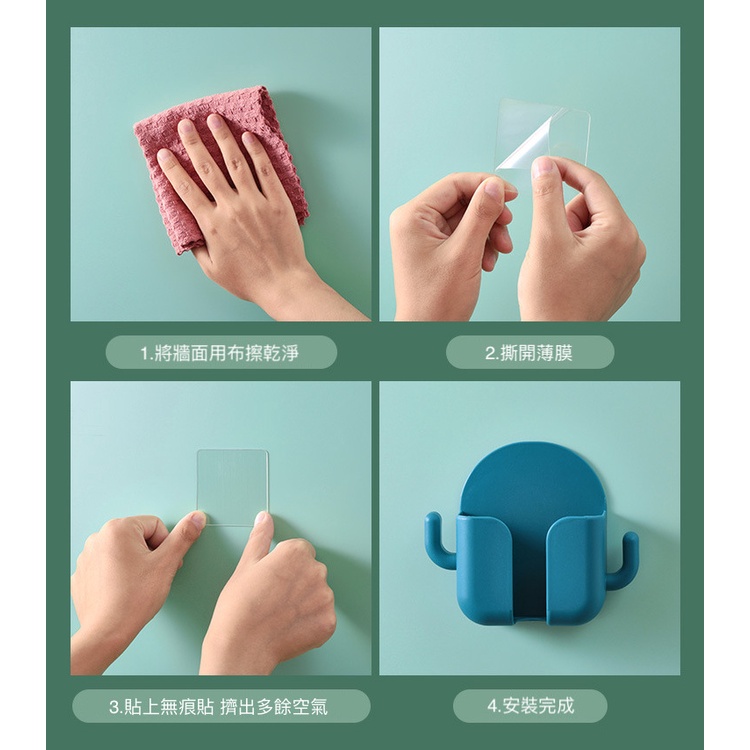 1.將牆面用布擦乾淨

2.撕開薄膜

3.貼上無痕貼 擠出多餘空氣

4.安裝完成