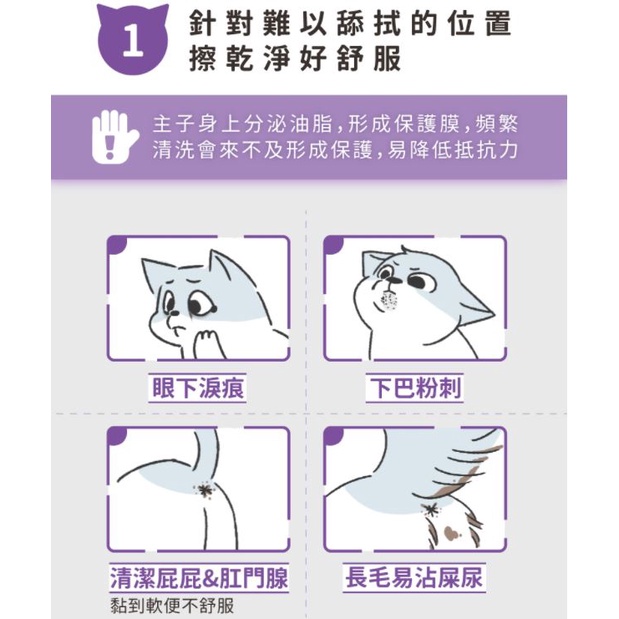 1

針對難以舔拭的位置
擦乾淨好舒服

主子身上分泌油脂，形成保護膜，頻繁清洗會來不及形成保護，易降低抵抗力

眼下淚痕

下巴粉刺

清潔屁屁&肛門腺
黏到軟便不舒服

長毛易沾屎尿