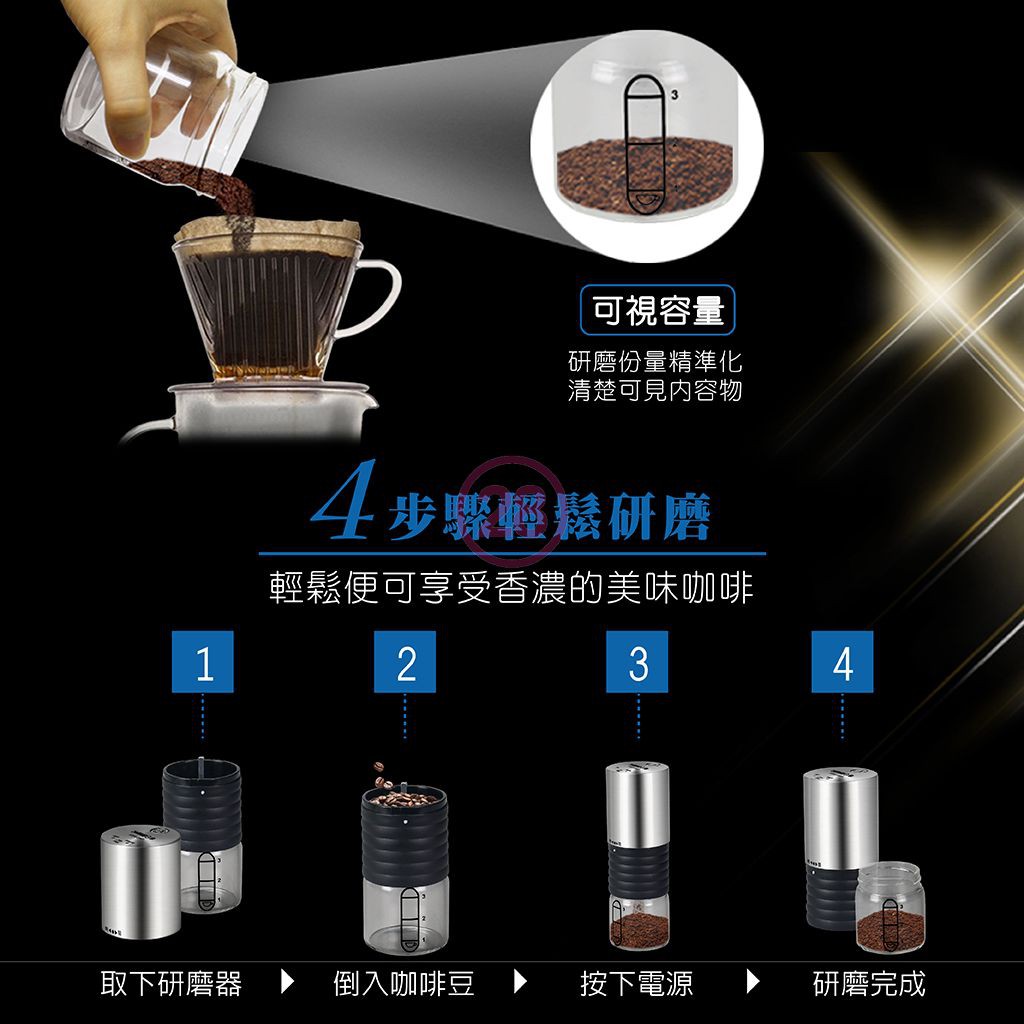 3

可視容量

研磨份量精準化
清楚可見內容物

4 步驟輕鬆研磨

輕鬆便可享受香濃的美味咖啡

1

2

3

4

取下研磨器 ▶ 倒入咖啡豆 ▶ 按下電源 ▶ 研磨完成