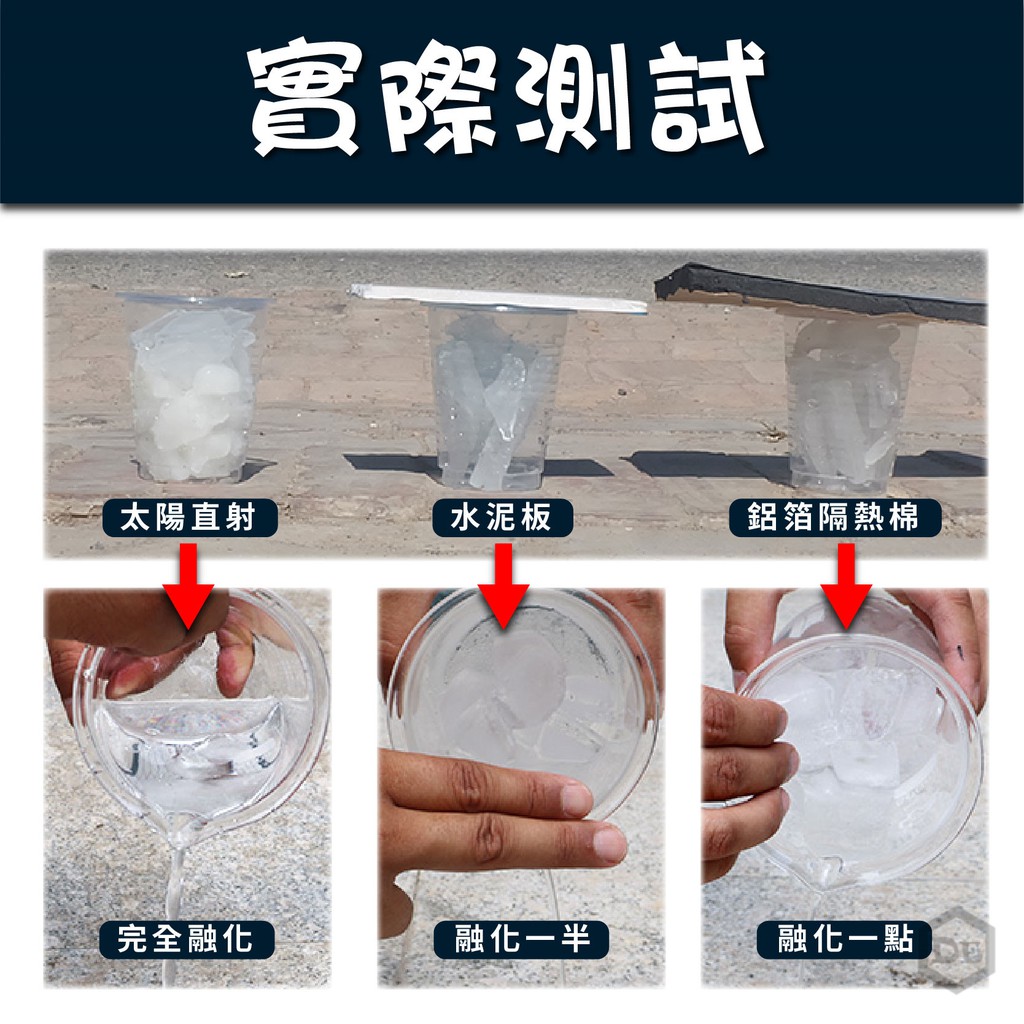 實際測試

太陽直射

水泥板

鋁箔隔熱棉

完全融化

融化一半

融化一點