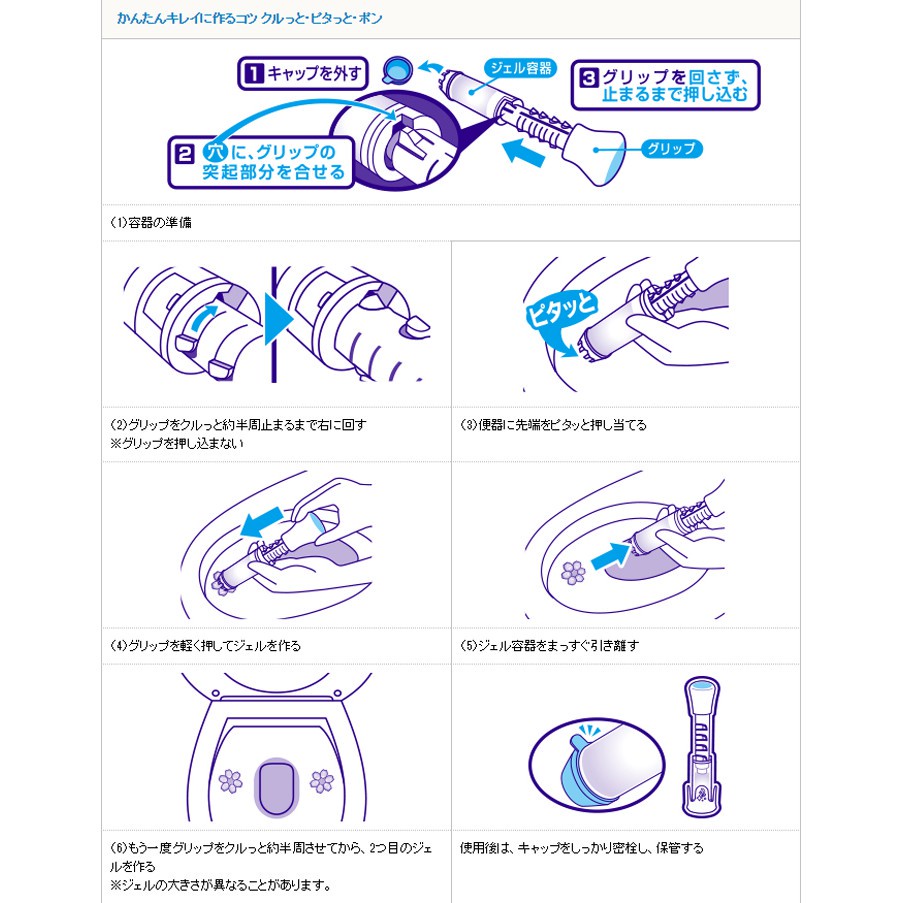 かんたんキレイに作るコツ クルっと・ピタっと・ポン

1 キャップを外す

ジェル容器

3 グリップを回さず、止まるまで押し込む

2 穴に、グリップの突起部分を合せる

グリップ

(1)容器の準備

ピタッと

(2)グリップをクルっと約半周止まるまで右に回す
※グリップを押し込まない

(3)便器に先端をピタッと押し当てる

(4)グリップを軽く押してジェルを作る

(5)ジェル容器をまっすぐ引き離す

(6)もう一度グリップをクルっと約半周させてから、2つ目のジェルを作る
※ジェルの大きさが異なることがあります。

使用後は、キャップをしっかり密栓し、保管する