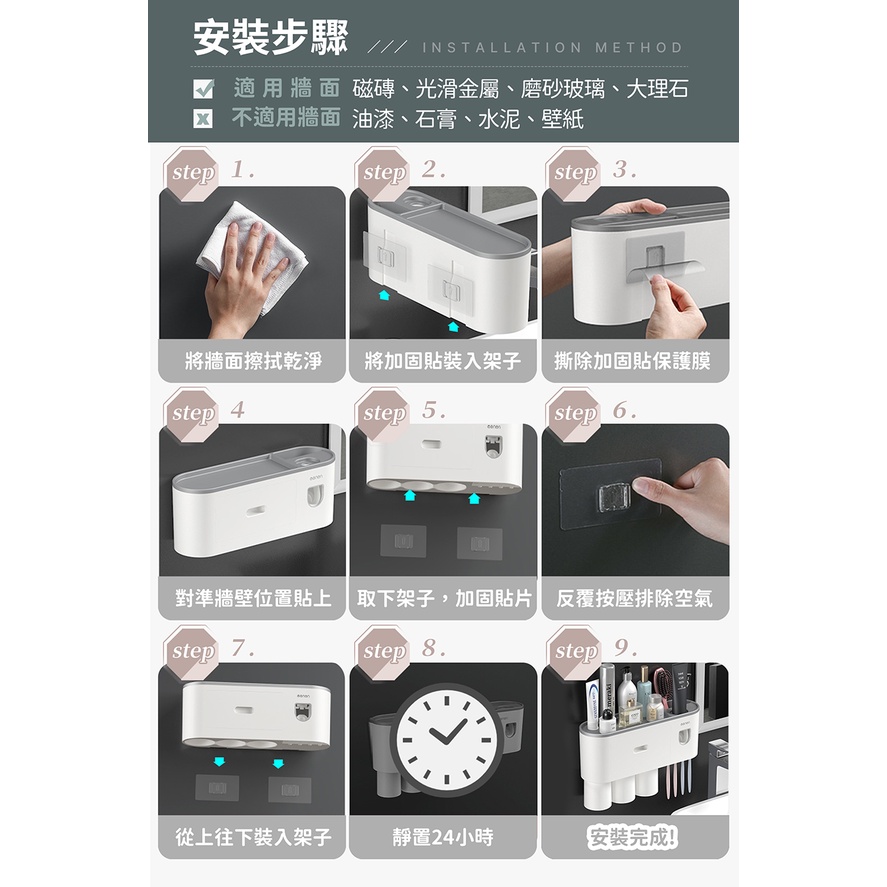 安裝步驟 /// INSTALLATION METHOD

適用牆面 磁磚、光滑金屬、磨砂玻璃、大理石
不適用牆面 油漆、石膏、水泥、壁紙

step 1.
將牆面擦拭乾淨

step 2.
將加固貼裝入架子

step 3.
撕除加固貼保護膜

step 4
對準牆壁位置貼上

step 5.
取下架子，加固貼片

step 6.
反覆按壓排除空氣

step 7.
從上往下裝入架子

step 8.
靜置24小時

step 9.
安裝完成!