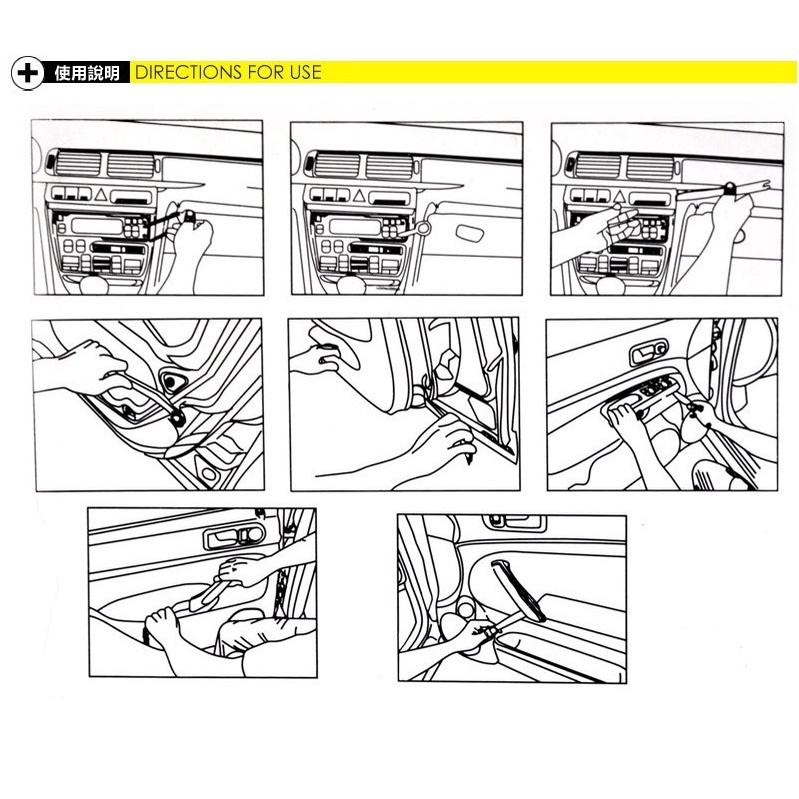 使用說明 DIRECTIONS FOR USE