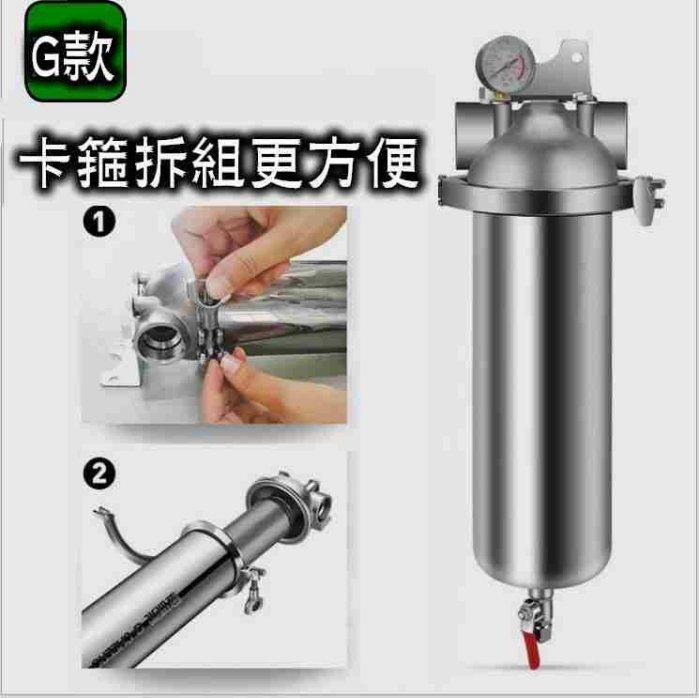 G款

卡箍拆組更方便

1

2