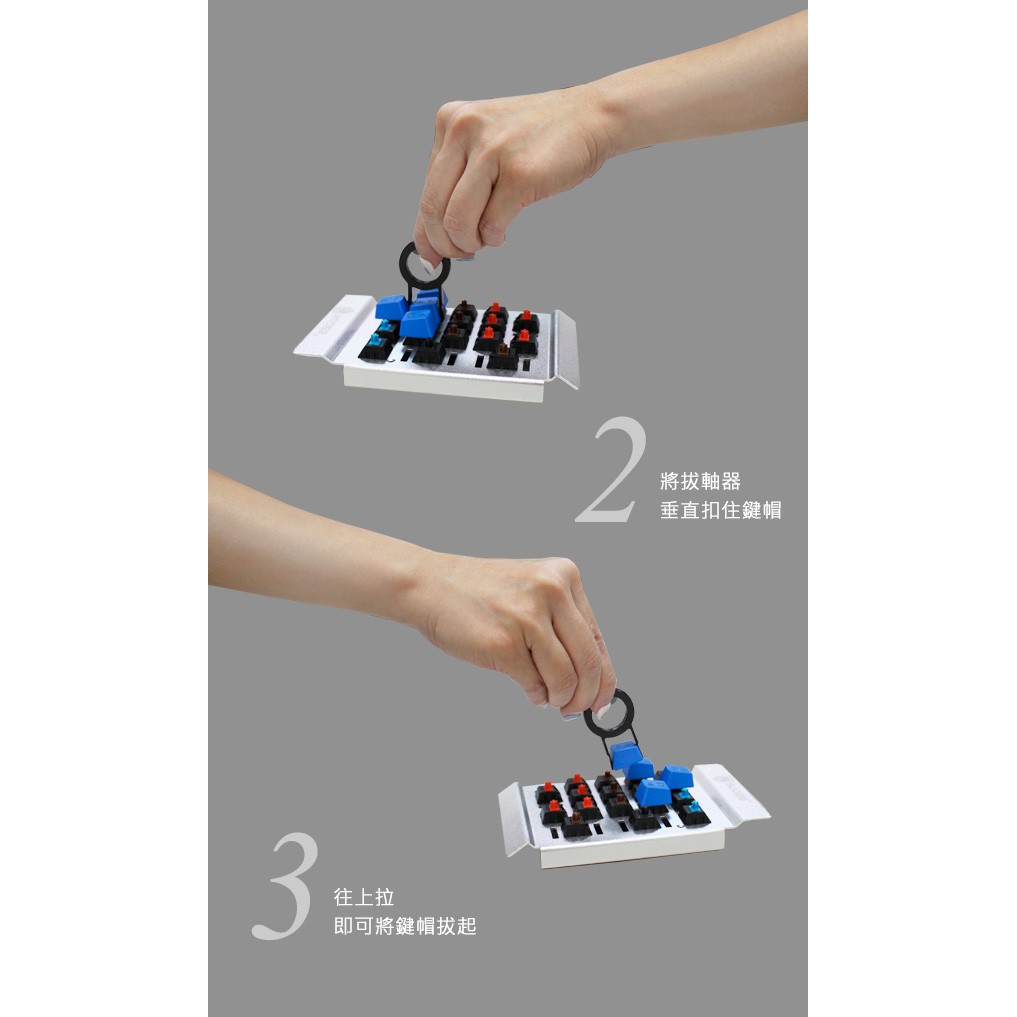 2
將拔軸器
垂直扣住鍵帽

3
往上拉
即可將鍵帽拔起