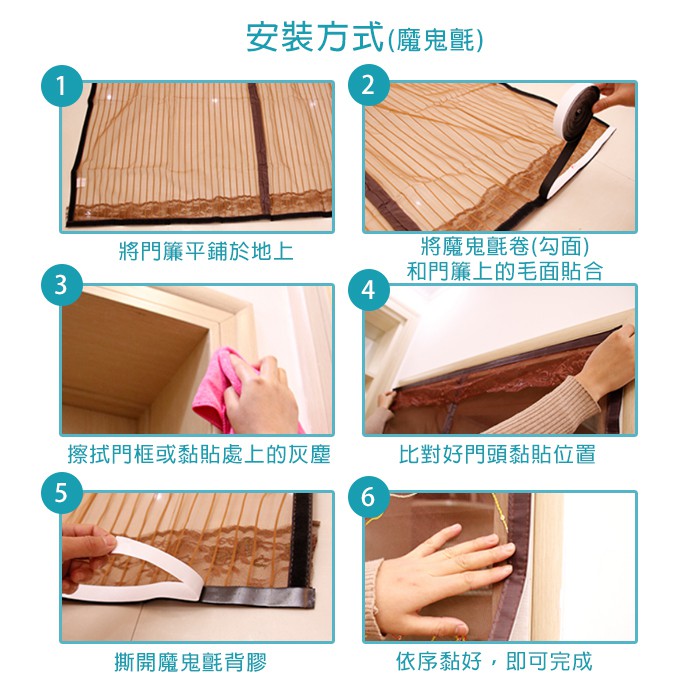 安裝方式(魔鬼氈)

1
將門簾平鋪於地上

2
將魔鬼氈卷(勾面)
和門簾上的毛面貼合

3
擦拭門框或黏貼處上的灰塵

4
比對好門頭黏貼位置

5
撕開魔鬼氈背膠

6
依序黏好，即可完成