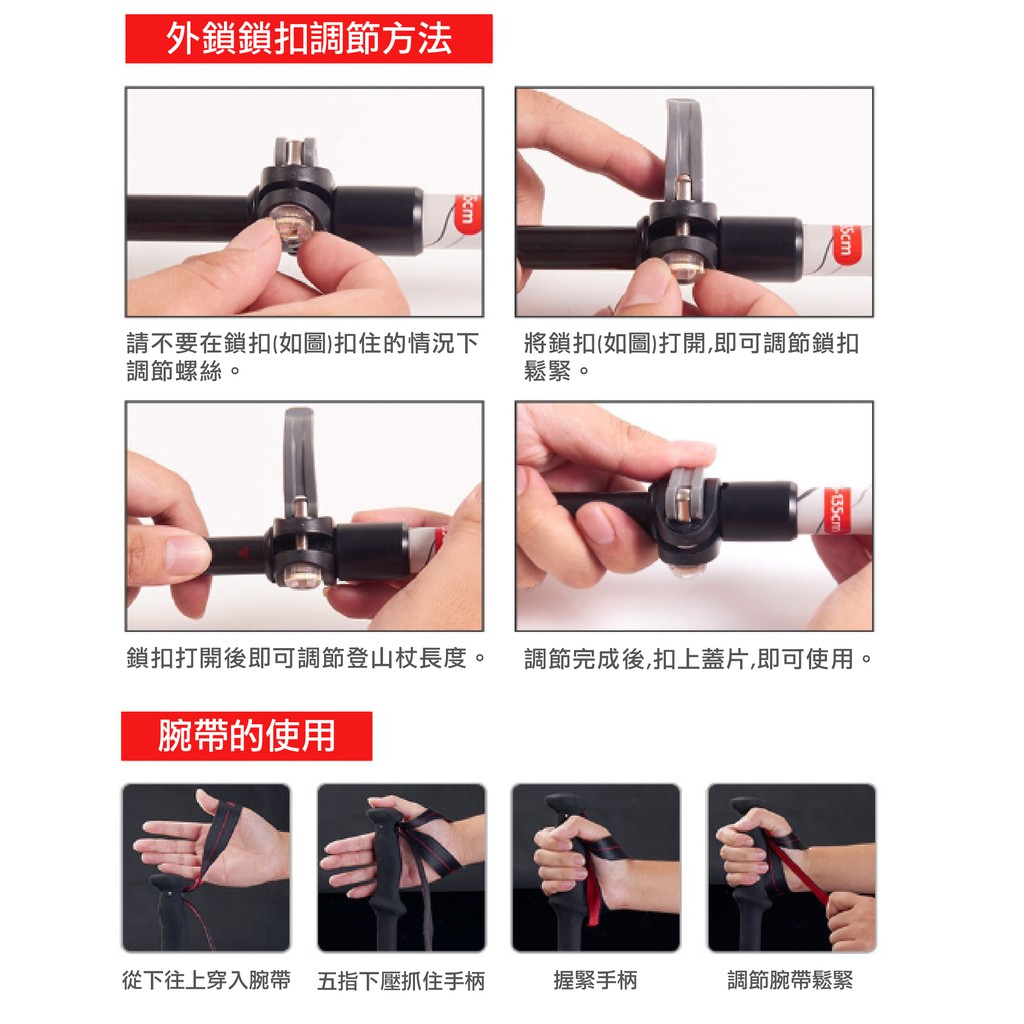 外鎖鎖扣調節方法

請不要在鎖扣(如圖)扣住的情況下調節螺絲。

將鎖扣(如圖)打開,即可調節鎖扣鬆緊。

鎖扣打開後即可調節登山杖長度。

調節完成後,扣上蓋片,即可使用。

腕帶的使用

從下往上穿入腕帶

五指下壓抓住手柄

握緊手柄

調節腕帶鬆緊