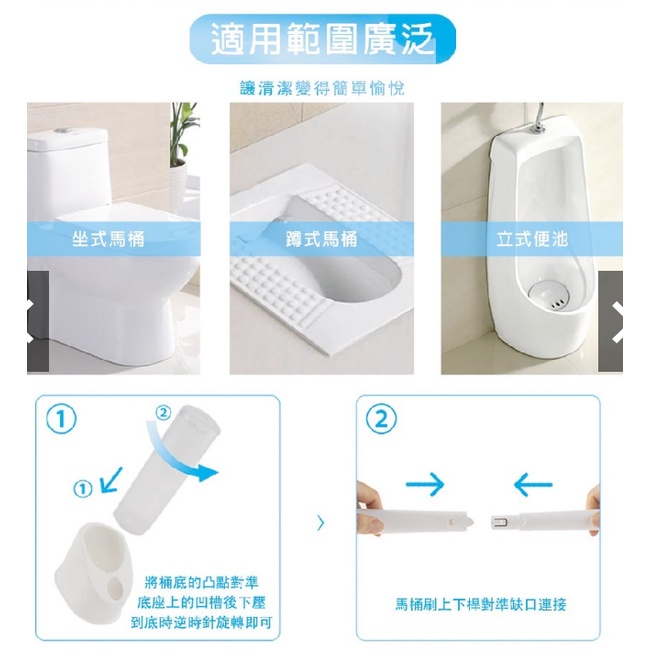 適用範圍廣泛

讓清潔變得簡單愉悅

坐式馬桶

蹲式馬桶

立式便池

①

②

①

將桶底的凸點對準
底座上的凹槽後下壓
到底時逆時針旋轉即可

②

馬桶刷上下桿對準缺口連接