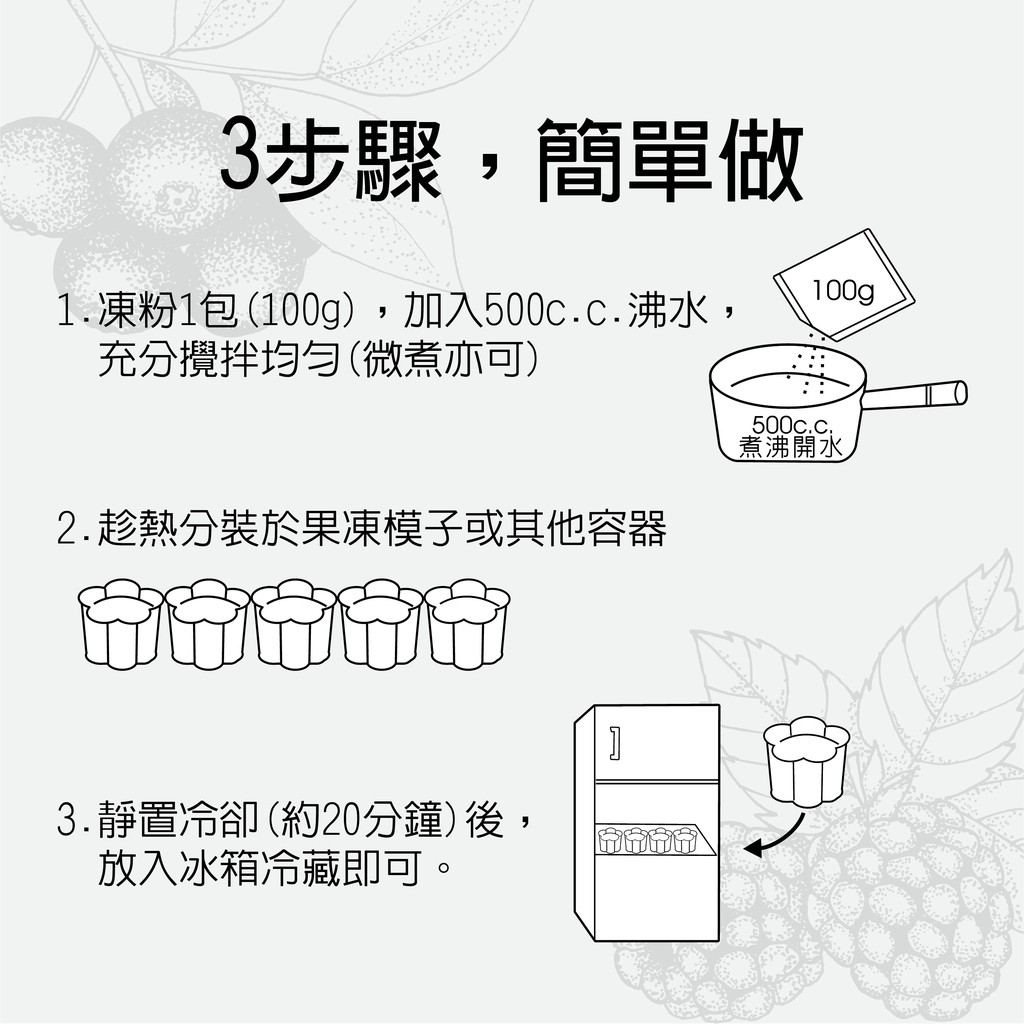 3步驟，簡單做

1.凍粉1包(100g)，加入500c.c.沸水，充分攪拌均勻(微煮亦可)

100g

500c.c.
煮沸開水

2.趁熱分裝於果凍模子或其他容器

3.靜置冷卻(約20分鐘)後，放入冰箱冷藏即可。