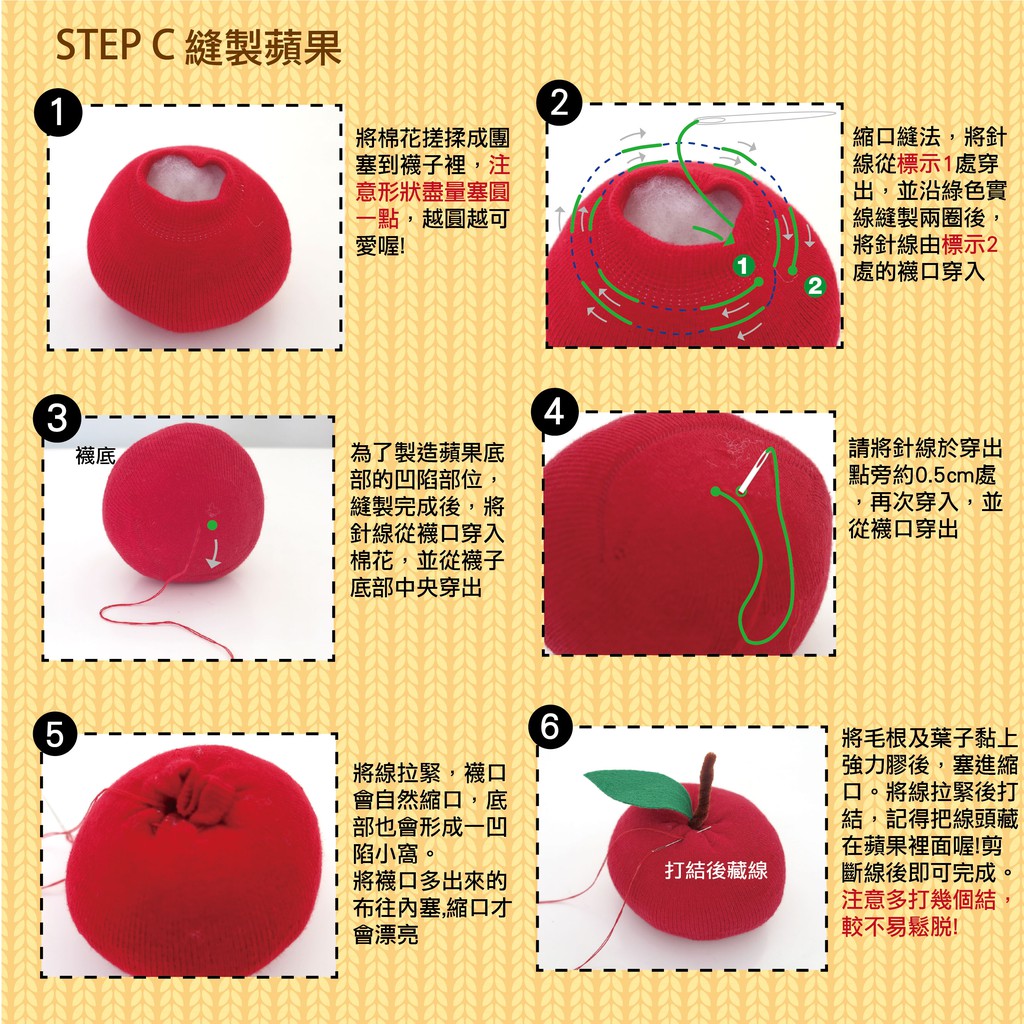 STEP C 縫製蘋果

1

將棉花搓揉成團塞到襪子裡，注意形狀盡量塞圓一點，越圓越可愛喔!

2

1

2

縮口縫法，將針線從標示1處穿出，並沿綠色實線縫製兩圈後，將針線由標示2處的襪口穿入

3

襪底

為了製造蘋果底部的凹陷部位，縫製完成後，將針線從襪口穿入棉花，並從襪子底部中央穿出

4

請將針線於穿出點旁約0.5cm處，再次穿入，並從襪口穿出

5

將線拉緊，襪口會自然縮口，底部也會形成一凹陷小窩。
將襪口多出來的布往內塞,縮口才會漂亮

6

打結後藏線

將毛根及葉子黏上強力膠後，塞進縮口。將線拉緊後打結，記得把線頭藏在蘋果裡面喔!剪斷線後即可完成。注意多打幾個結，較不易鬆脫!