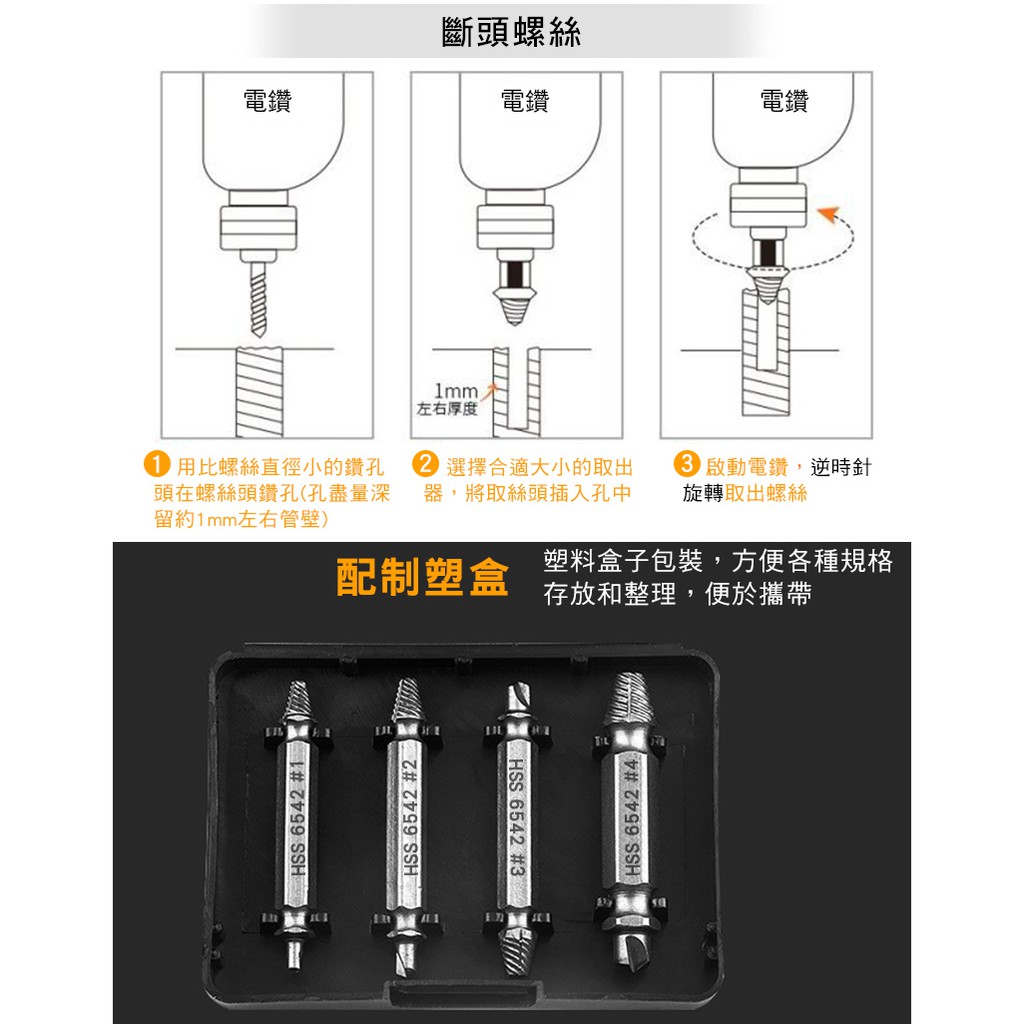 斷頭螺絲

電鑽

電鑽

電鑽

1mm
左右厚度

1 用比螺絲直徑小的鑽孔頭在螺絲頭鑽孔(孔盡量深留約1mm左右管壁)

2 選擇合適大小的取出器，將取絲頭插入孔中

3 啟動電鑽，逆時針旋轉取出螺絲

配制塑盒

塑料盒子包裝，方便各種規格存放和整理，便於攜帶

HSS 6542 #1

HSS 6542 #2

HSS 6542 #3

HSS 6542 #4