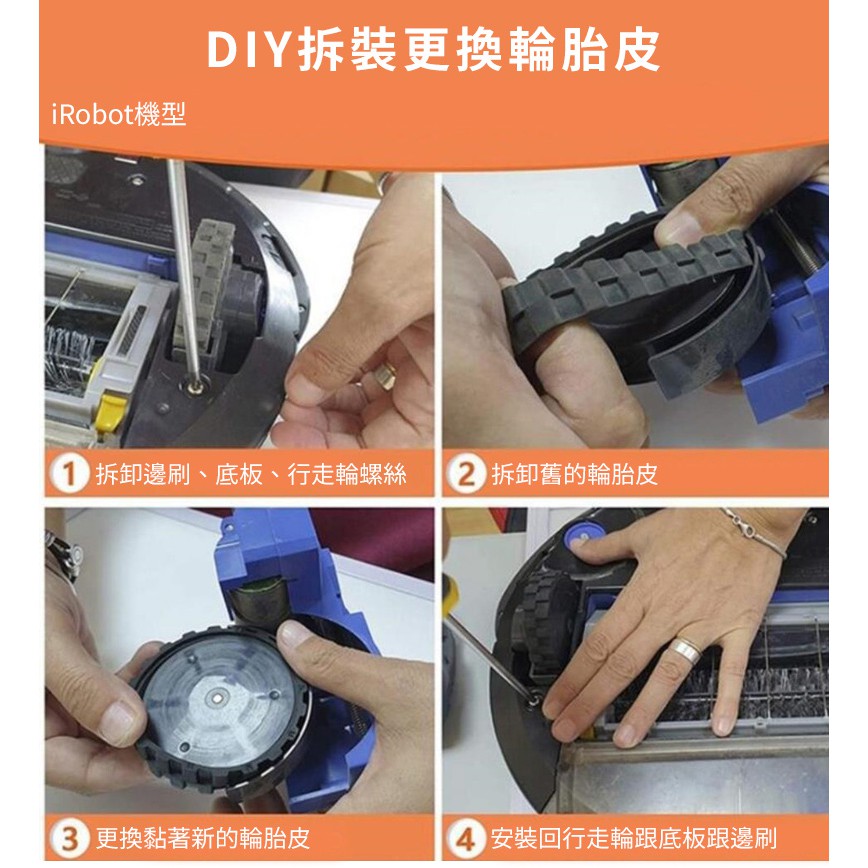 DIY拆裝更換輪胎皮

iRobot機型

1 拆卸邊刷、底板、行走輪螺絲

2 拆卸舊的輪胎皮

3 更換黏著新的輪胎皮

4 安裝回行走輪跟底板跟邊刷