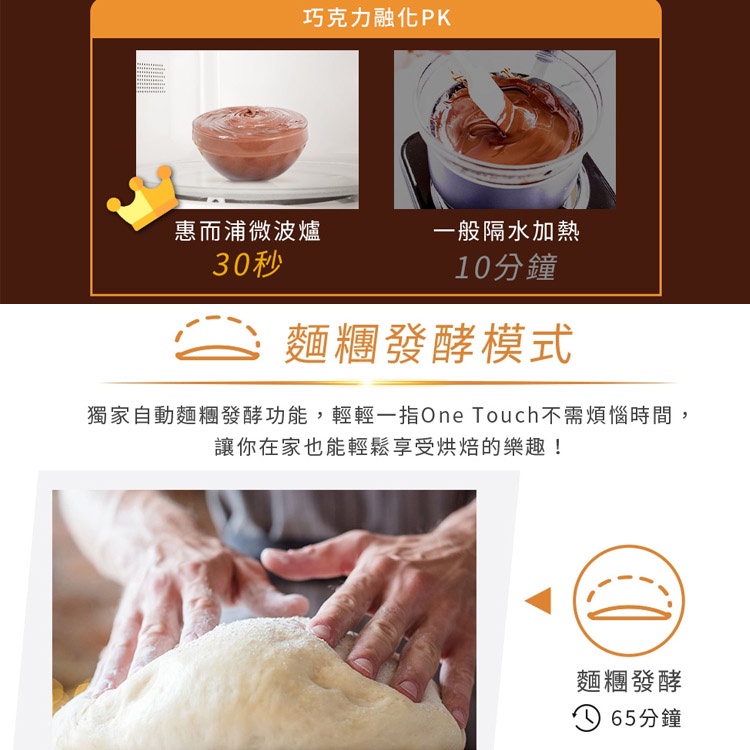 巧克力融化PK

惠而浦微波爐
30秒

一般隔水加熱
10分鐘

麵糰發酵模式

獨家自動麵糰發酵功能，輕輕一指One Touch不需煩惱時間，讓你在家也能輕鬆享受烘焙的樂趣！

麵糰發酵
65分鐘