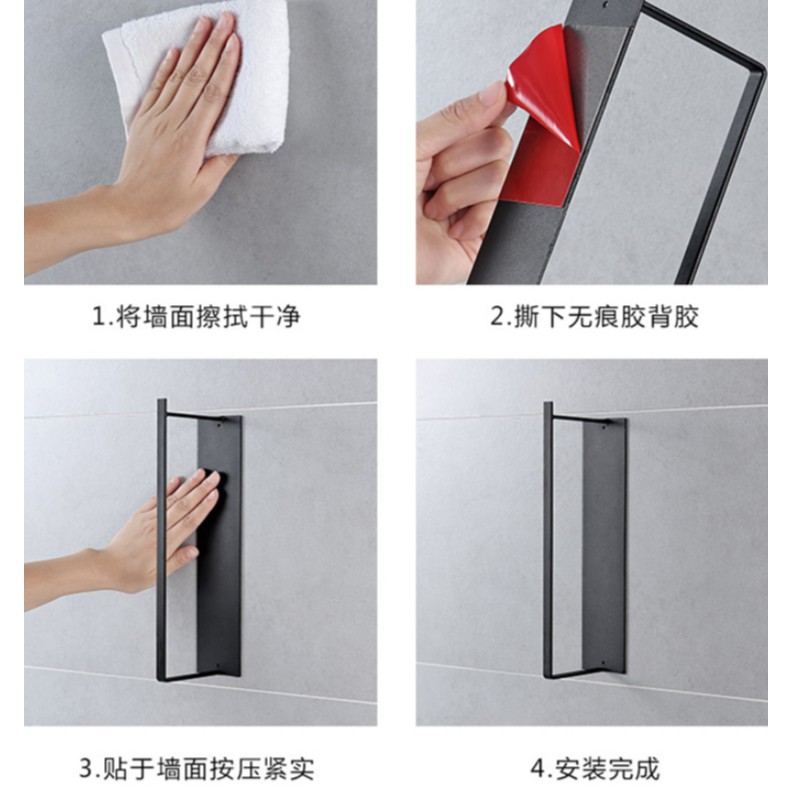 1.将墙面擦拭干净

2.撕下无痕胶背胶

3.贴于墙面按压紧实

4.安装完成